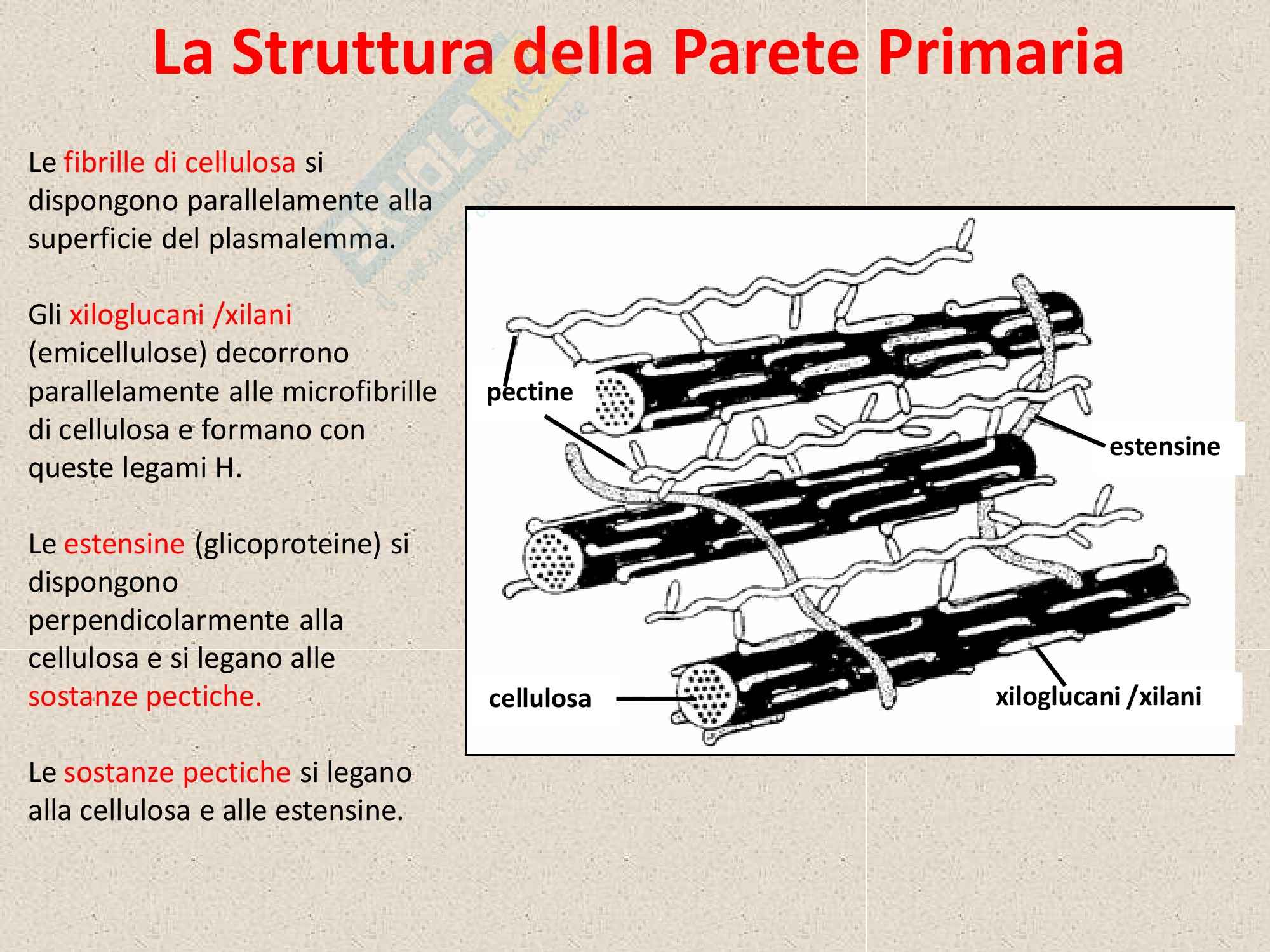 La Struttura della Parete Primaria

Le fibrille di cellulosa si dispongono parallelamente alla superficie del plasmalemma.

Gli xiloglucani /xilani (emicellulose) decorrono parallelamente alle microfibrille di cellulosa e formano con queste legami H.

Le estensine (glicoproteine) si dispongono perpendicolarmente alla cellulosa e si legano alle sostanze pectiche.

Le sostanze pectiche si legano alla cellulosa e alle estensine.

pectine

estensine

cellulosa

xiloglucani /xilani