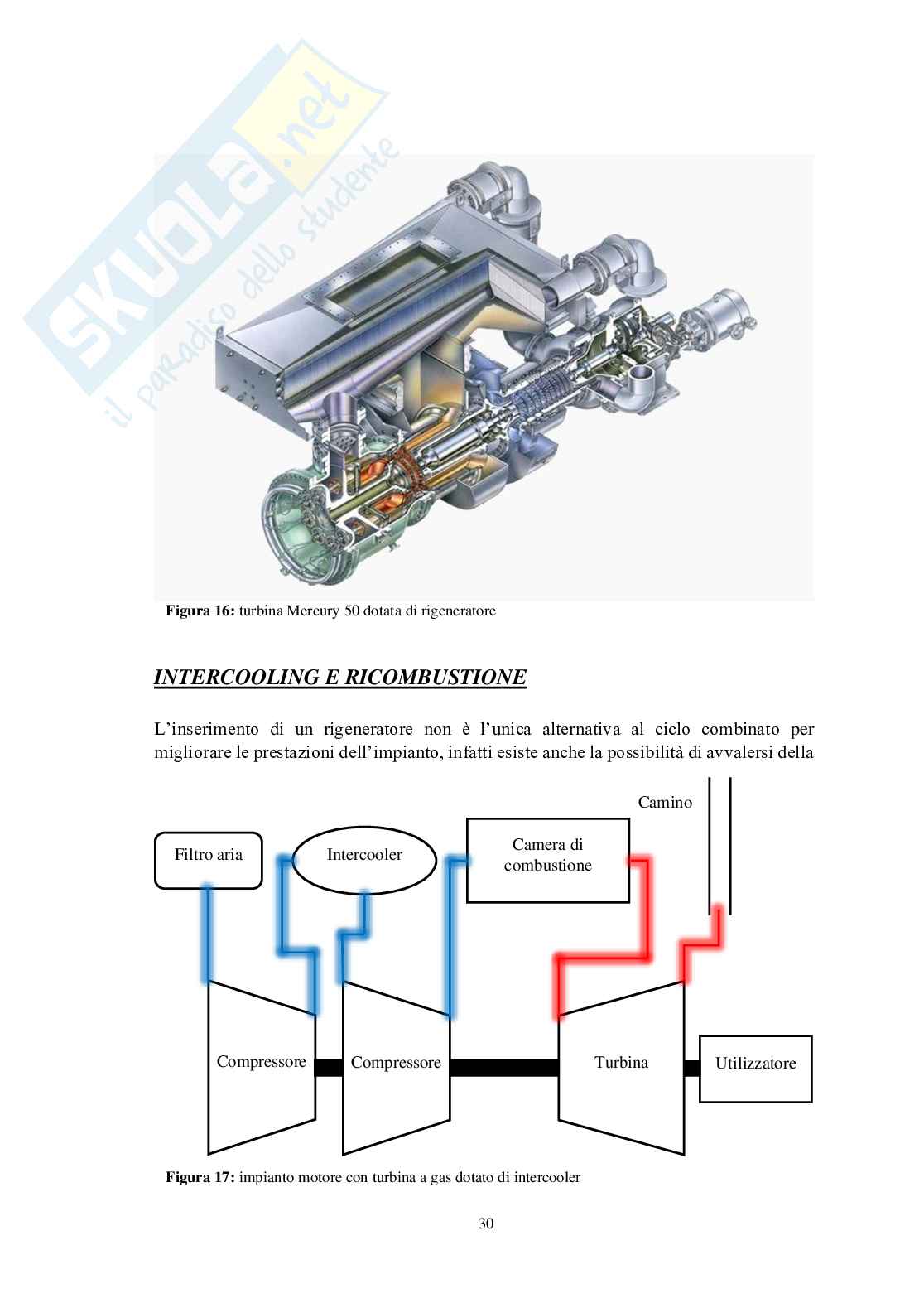 SKUOLA.net
il paradiso dello studente

**Figura 16:** turbina Mercury 50 dotata di rigeneratore

INTERCOOLING E RICOMBUSTIONE

L'inserimento di un rigeneratore non è l'unica alternativa al ciclo combinato per migliorare le prestazioni dell'impianto, infatti esiste anche la possibilità di avvalersi della

Camino

Filtro aria

Intercooler

Camera di combustione

Compressore

Compressore

Turbina

Utilizzatore

**Figura 17:** impianto motore con turbina a gas dotato di intercooler

30