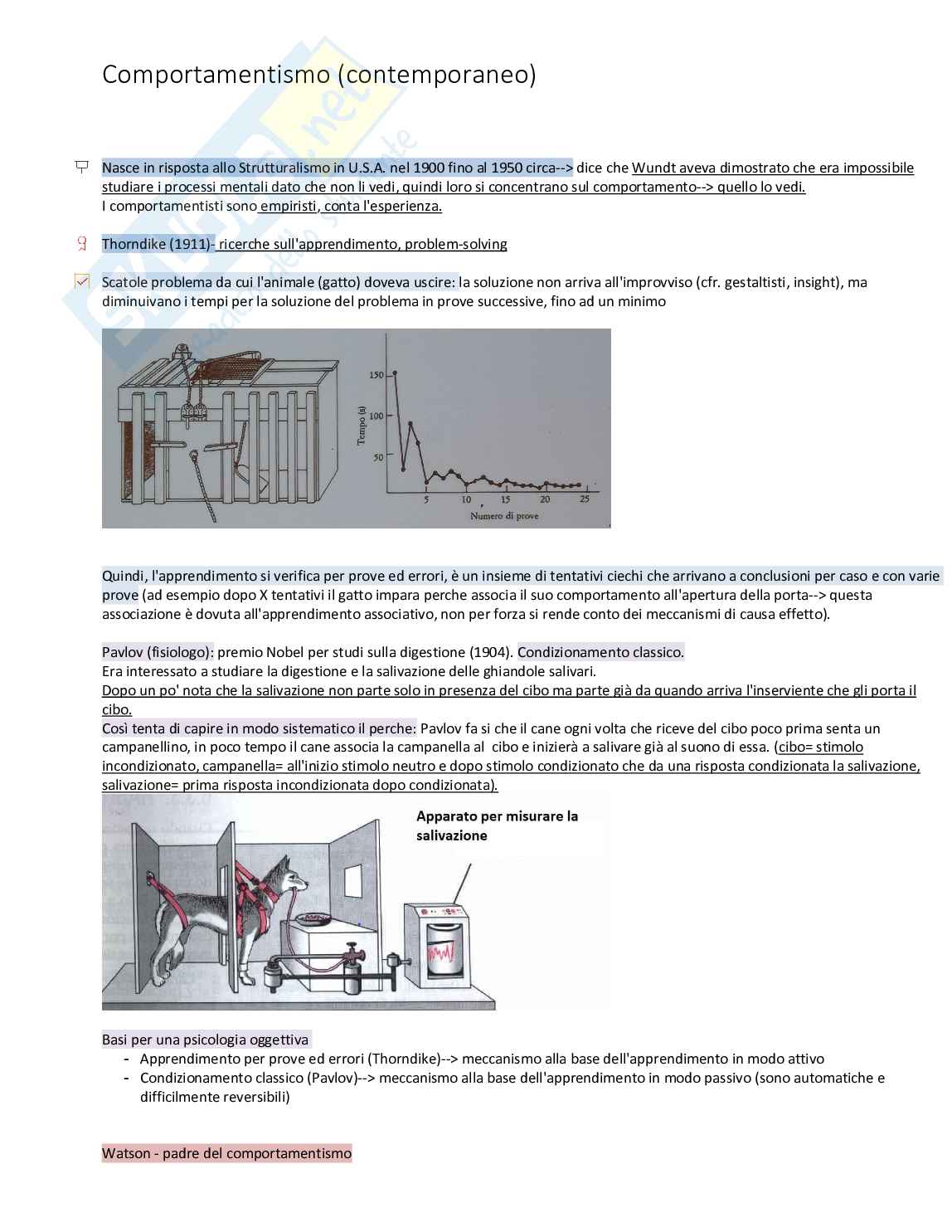 Comportamentismo (contemporaneo)

Nasce in risposta allo Strutturalismo in U.S.A. nel 1900 fino al 1950 circa--> dice che Wundt aveva dimostrato che era impossibile studiare i processi mentali dato che non li vedi, quindi loro si concentrano sul comportamento--> quello lo vedi.
I comportamentisti sono empiristi, conta l'esperienza.

Thorndike (1911)- ricerche sull'apprendimento, problem-solving

Scatole problema da cui l'animale (gatto) doveva uscire: la soluzione non arriva all'improvviso (cfr. gestaltisti, insight), ma diminuivano i tempi per la soluzione del problema in prove successive, fino ad un minimo

150
100
50
Tempo (s)
5
10
15
20
25
Numero di prove

Quindi, l'apprendimento si verifica per prove ed errori, è un insieme di tentativi ciechi che arrivano a conclusioni per caso e con varie prove (ad esempio dopo X tentativi il gatto impara perche associa il suo comportamento all'apertura della porta--> questa associazione è dovuta all'apprendimento associativo, non per forza si rende conto dei meccanismi di causa effetto).

Pavlov (fisiologo): premio Nobel per studi sulla digestione (1904). Condizionamento classico.
Era interessato a studiare la digestione e la salivazione delle ghiandole salivari.
Dopo un po' nota che la salivazione non parte solo in presenza del cibo ma parte già da quando arriva l'inserviente che gli porta il cibo.
Così tenta di capire in modo sistematico il perche: Pavlov fa si che il cane ogni volta che riceve del cibo poco prima senta un campanellino, in poco tempo il cane associa la campanella al cibo e inizierà a salivare già al suono di essa. (cibo= stimolo incondizionato, campanella= all'inizio stimolo neutro e dopo stimolo condizionato che da una risposta condizionata la salivazione, salivazione= prima risposta incondizionata dopo condizionata).

Apparato per misurare la salivazione

Basi per una psicologia oggettiva
- Apprendimento per prove ed errori (Thorndike)--> meccanismo alla base dell'apprendimento in modo attivo
- Condizionamento classico (Pavlov)--> meccanismo alla base dell'apprendimento in modo passivo (sono automatiche e difficilmente reversibili)

Watson - padre del comportamentismo