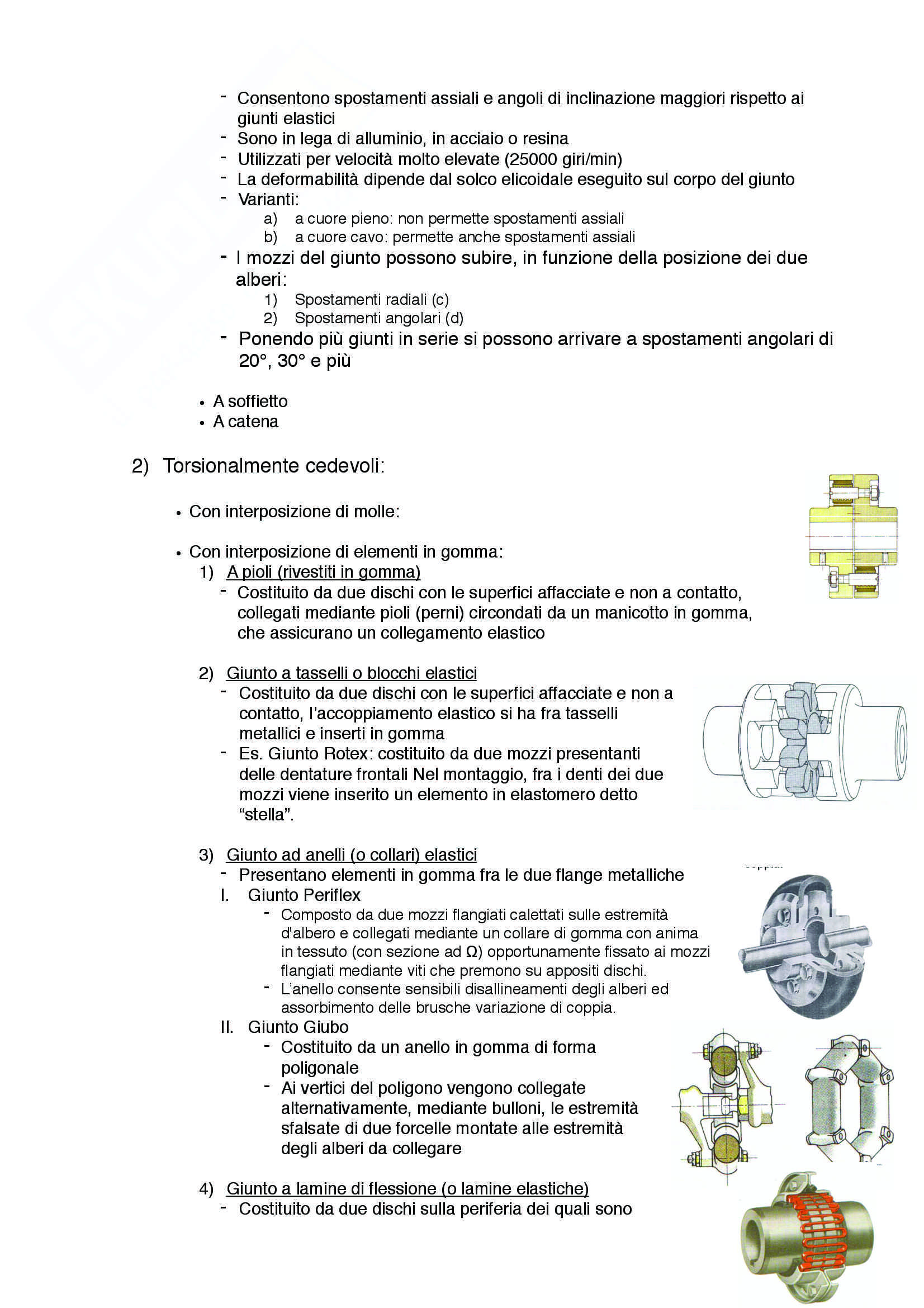 - Consentono spostamenti assiali e angoli di inclinazione maggiori rispetto ai giunti elastici
- Sono in lega di alluminio, in acciaio o resina
- Utilizzati per velocità molto elevate (25000 giri/min)
- La deformabilità dipende dal solco elicoidale eseguito sul corpo del giunto
- Varianti:
a) a cuore pieno: non permette spostamenti assiali
b) a cuore cavo: permette anche spostamenti assiali
- I mozzi del giunto possono subire, in funzione della posizione dei due alberi:
1) Spostamenti radiali (c)
2) Spostamenti angolari (d)
- Ponendo più giunti in serie si possono arrivare a spostamenti angolari di 20°, 30° e più

• A soffietto
• A catena

2) Torsionalmente cedevoli:

• Con interposizione di molle:

• Con interposizione di elementi in gomma:
1) A pioli (rivestiti in gomma)
- Costituito da due dischi con le superfici affacciate e non a contatto, collegati mediante pioli (perni) circondati da un manicotto in gomma, che assicurano un collegamento elastico

2) Giunto a tasselli o blocchi elastici
- Costituito da due dischi con le superfici affacciate e non a contatto, l'accoppiamento elastico si ha fra tasselli metallici e inserti in gomma
- Es. Giunto Rotex: costituito da due mozzi presentanti delle dentature frontali Nel montaggio, fra i denti dei due mozzi viene inserito un elemento in elastomero detto "stella".

3) Giunto ad anelli (o collari) elastici
- Presentano elementi in gomma fra le due flange metalliche
I. Giunto Periflex
- Composto da due mozzi flangiati calettati sulle estremità d'albero e collegati mediante un collare di gomma con anima in tessuto (con sezione ad Ω) opportunamente fissato ai mozzi flangiati mediante viti che premono su appositi dischi.
- L'anello consente sensibili disallineamenti degli alberi ed assorbimento delle brusche variazione di coppia.
II. Giunto Giubo
- Costituito da un anello in gomma di forma poligonale
- Ai vertici del poligono vengono collegate alternativamente, mediante bulloni, le estremità sfalsate di due forcelle montate alle estremità degli alberi da collegare

4) Giunto a lamine di flessione (o lamine elastiche)
- Costituito da due dischi sulla periferia dei quali sono