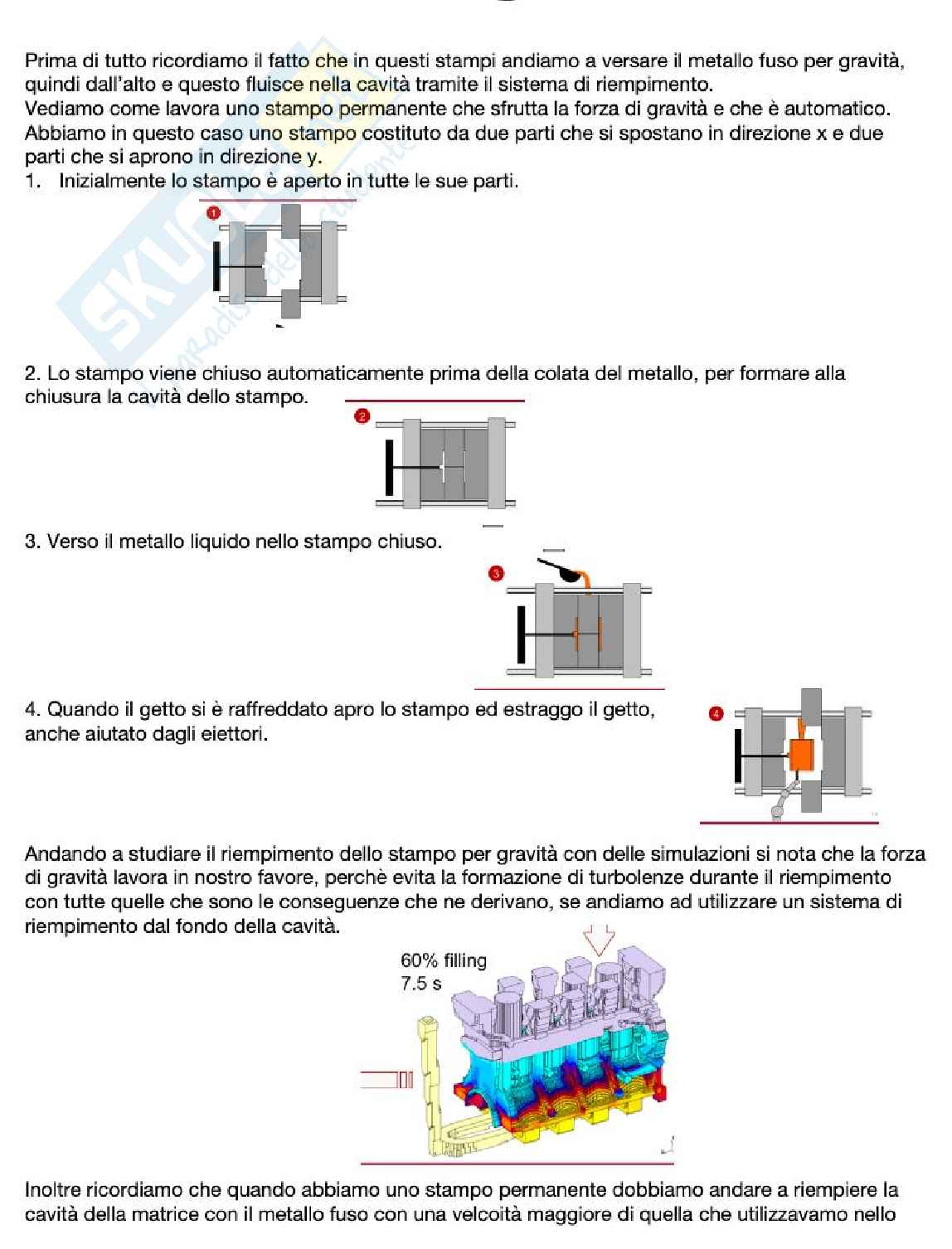 Prima di tutto ricordiamo il fatto che in questi stampi andiamo a versare il metallo fuso per gravità, quindi dall'alto e questo fluisce nella cavità tramite il sistema di riempimento.
Vediamo come lavora uno stampo permanente che sfrutta la forza di gravità e che è automatico. Abbiamo in questo caso uno stampo costituto da due parti che si spostano in direzione x e due parti che si aprono in direzione y.
1. Inizialmente lo stampo è aperto in tutte le sue parti.

1

2. Lo stampo viene chiuso automaticamente prima della colata del metallo, per formare alla chiusura la cavità dello stampo.

2

3. Verso il metallo liquido nello stampo chiuso.

3

4. Quando il getto si è raffreddato apro lo stampo ed estraggo il getto, anche aiutato dagli eiettori.

4

Andando a studiare il riempimento dello stampo per gravità con delle simulazioni si nota che la forza di gravità lavora in nostro favore, perchè evita la formazione di turbolenze durante il riempimento con tutte quelle che sono le conseguenze che ne derivano, se andiamo ad utilizzare un sistema di riempimento dal fondo della cavità.

60% filling
7.5 s

Inoltre ricordiamo che quando abbiamo uno stampo permanente dobbiamo andare a riempiere la cavità della matrice con il metallo fuso con una velcoità maggiore di quella che utilizzavamo nello