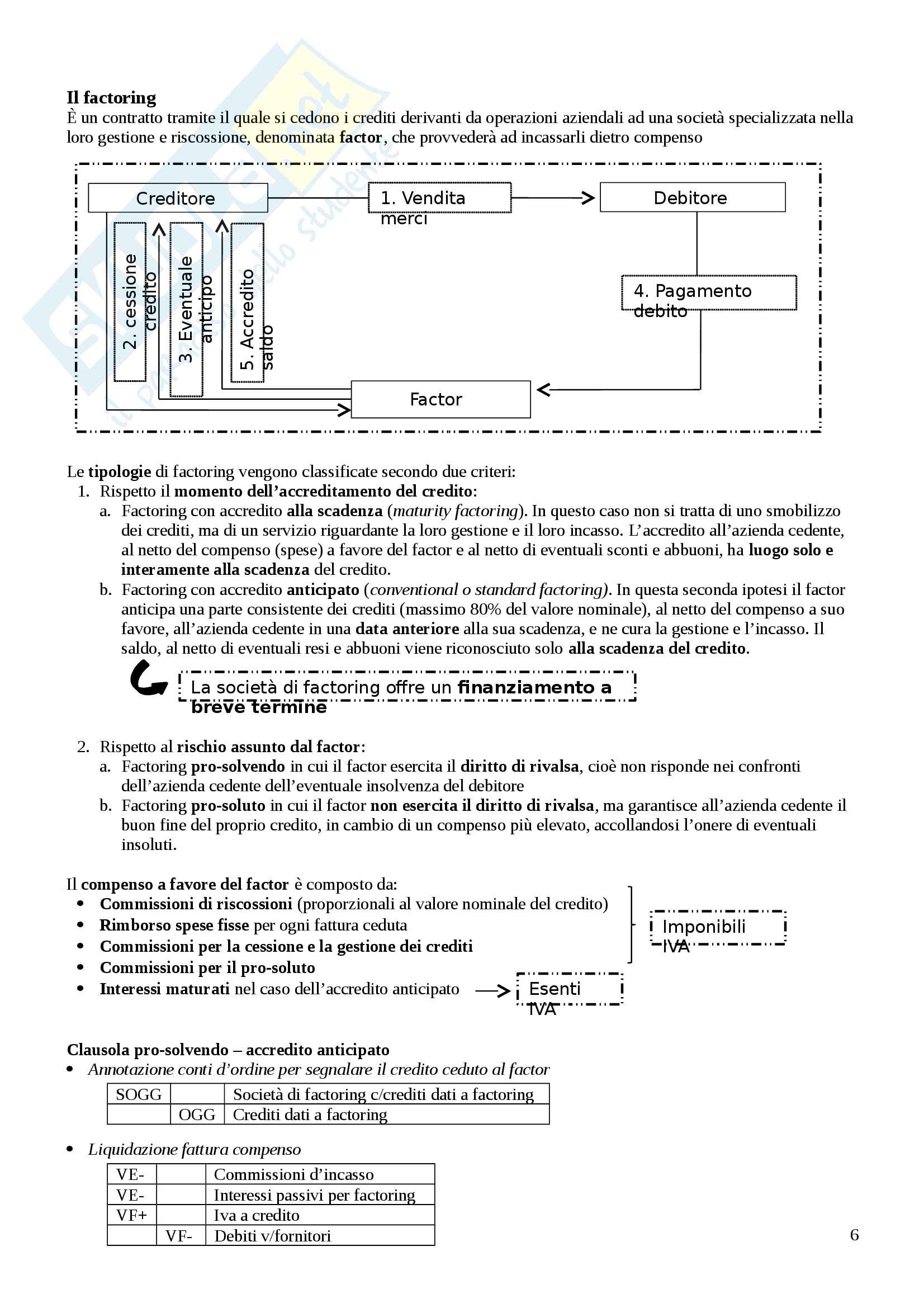 Il factoring
È un contratto tramite il quale si cedono i crediti derivanti da operazioni aziendali ad una società specializzata nella loro gestione e riscossione, denominata factor, che provvederà ad incassarli dietro compenso

Creditore

1. Vendita merci

Debitore

2. cessione credito

3. Eventuale anticipo

5. Accredito saldo

4. Pagamento debito

Factor

Le tipologie di factoring vengono classificate secondo due criteri:
1. Rispetto il momento dell'accreditamento del credito:
a. Factoring con accredito alla scadenza (maturity factoring). In questo caso non si tratta di uno smobilizzo dei crediti, ma di un servizio riguardante la loro gestione e il loro incasso. L'accredito all'azienda cedente, al netto del compenso (spese) a favore del factor e al netto di eventuali sconti e abbuoni, ha luogo solo e interamente alla scadenza del credito.
b. Factoring con accredito anticipato (conventional o standard factoring). In questa seconda ipotesi il factor anticipa una parte consistente dei crediti (massimo 80% del valore nominale), al netto del compenso a suo favore, all'azienda cedente in una data anteriore alla sua scadenza, e ne cura la gestione e l'incasso. Il saldo, al netto di eventuali resi e abbuoni viene riconosciuto solo alla scadenza del credito.

La società di factoring offre un finanziamento a breve termine

2. Rispetto al rischio assunto dal factor:
a. Factoring pro-solvendo in cui il factor esercita il diritto di rivalsa, cioè non risponde nei confronti dell'azienda cedente dell'eventuale insolvenza del debitore
b. Factoring pro-soluto in cui il factor non esercita il diritto di rivalsa, ma garantisce all'azienda cedente il buon fine del proprio credito, in cambio di un compenso più elevato, accollandosi l'onere di eventuali insoluti.

Il compenso a favore del factor è composto da:
• Commissioni di riscossioni (proporzionali al valore nominale del credito)
• Rimborso spese fisse per ogni fattura ceduta
• Commissioni per la cessione e la gestione dei crediti
• Commissioni per il pro-soluto
• Interessi maturati nel caso dell'accredito anticipato

Imponibili IVA

Esenti IVA

Clausola pro-solvendo – accredito anticipato
• Annotazione conti d'ordine per segnalare il credito ceduto al factor

| SOGG | | Società di factoring c/crediti dati a factoring |
|---|---|---|
| | OGG | Crediti dati a factoring |

• Liquidazione fattura compenso

| VE- | | Commissioni d'incasso |
|---|---|---|
| VE- | | Interessi passivi per factoring |
| VF+ | | Iva a credito |
| | VF- | Debiti v/fornitori |

6