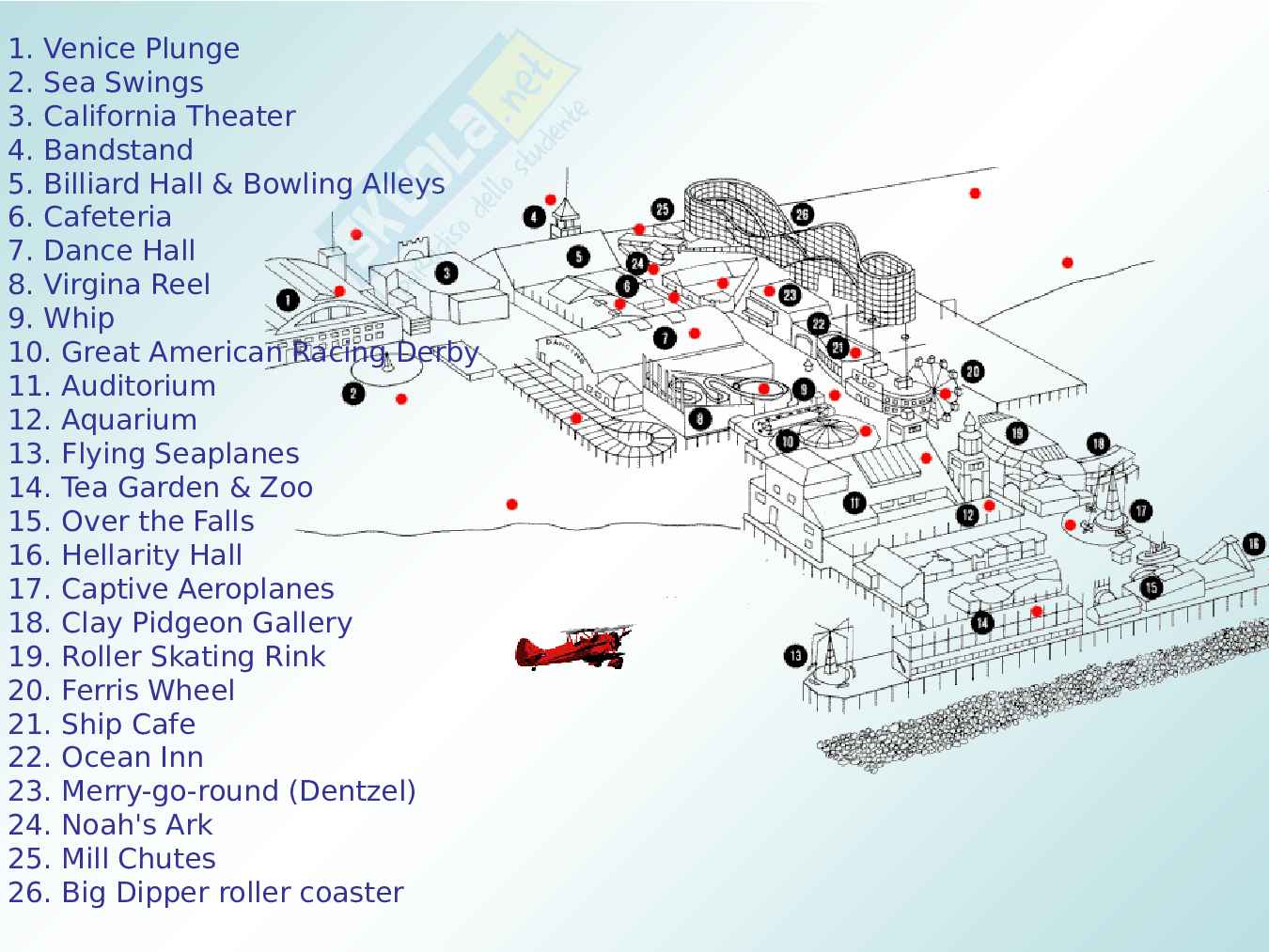 1. Venice Plunge
2. Sea Swings
3. California Theater
4. Bandstand
5. Billiard Hall & Bowling Alleys
6. Cafeteria
7. Dance Hall
8. Virgina Reel
9. Whip
10. Great American Racing Derby
11. Auditorium
12. Aquarium
13. Flying Seaplanes
14. Tea Garden & Zoo
15. Over the Falls
16. Hellarity Hall
17. Captive Aeroplanes
18. Clay Pidgeon Gallery
19. Roller Skating Rink
20. Ferris Wheel
21. Ship Cafe
22. Ocean Inn
23. Merry-go-round (Dentzel)
24. Noah's Ark
25. Mill Chutes
26. Big Dipper roller coaster

Skuola.net
il paradiso dello studente

1 2 3 4 5 6 7 8 9 10 11 12 13 14 15 16 17 18 19 20 21 22 23 24 25 26