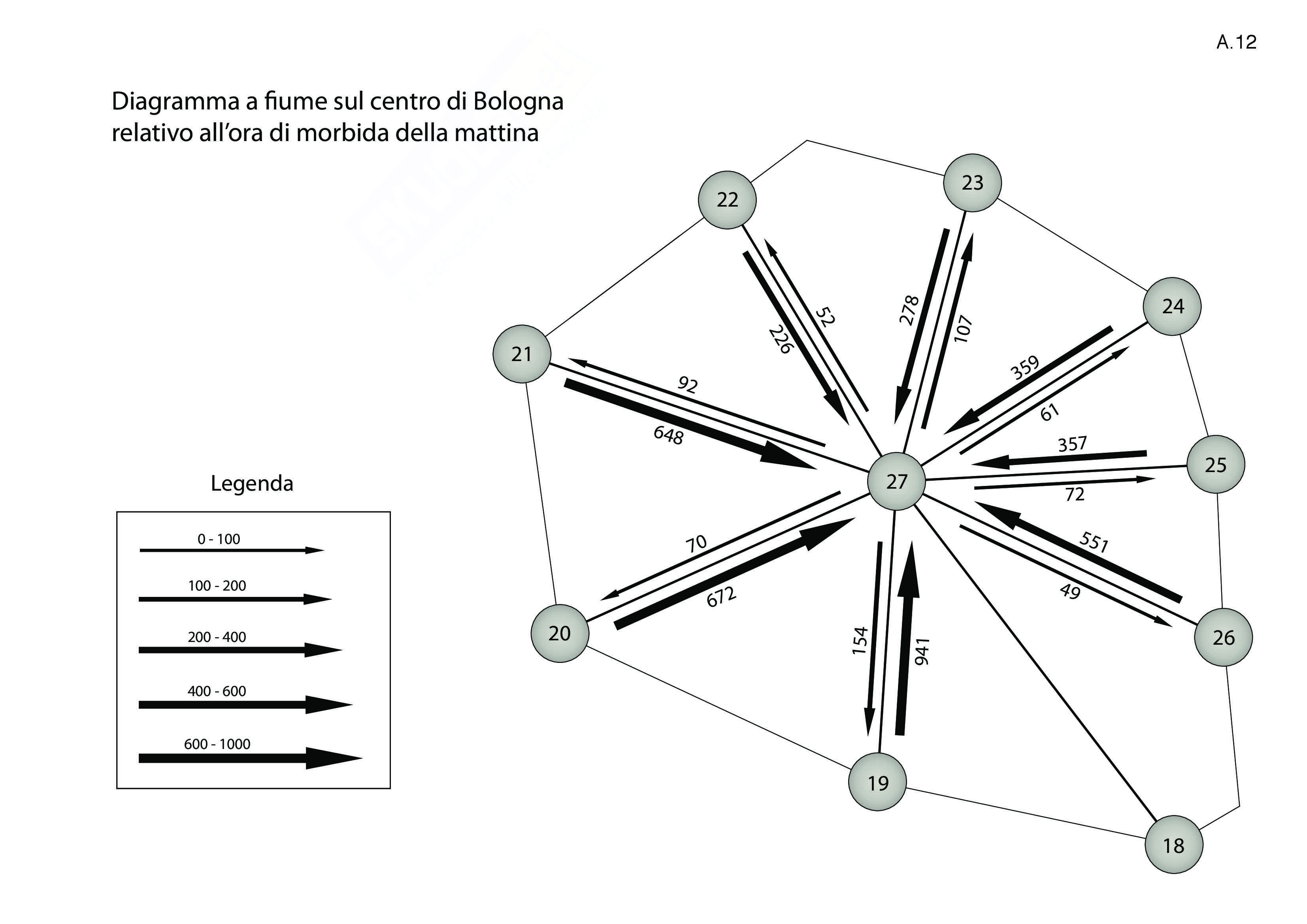 A.12

Diagramma a fiume sul centro di Bologna relativo all'ora di morbida della mattina

Legenda

0 - 100

100 - 200

200 - 400

400 - 600

600 - 1000

22

23

24

21

25

27

20

26

19

18

52

226

278

107

359

61

92

648

357

72

70

672

551

49

154

941