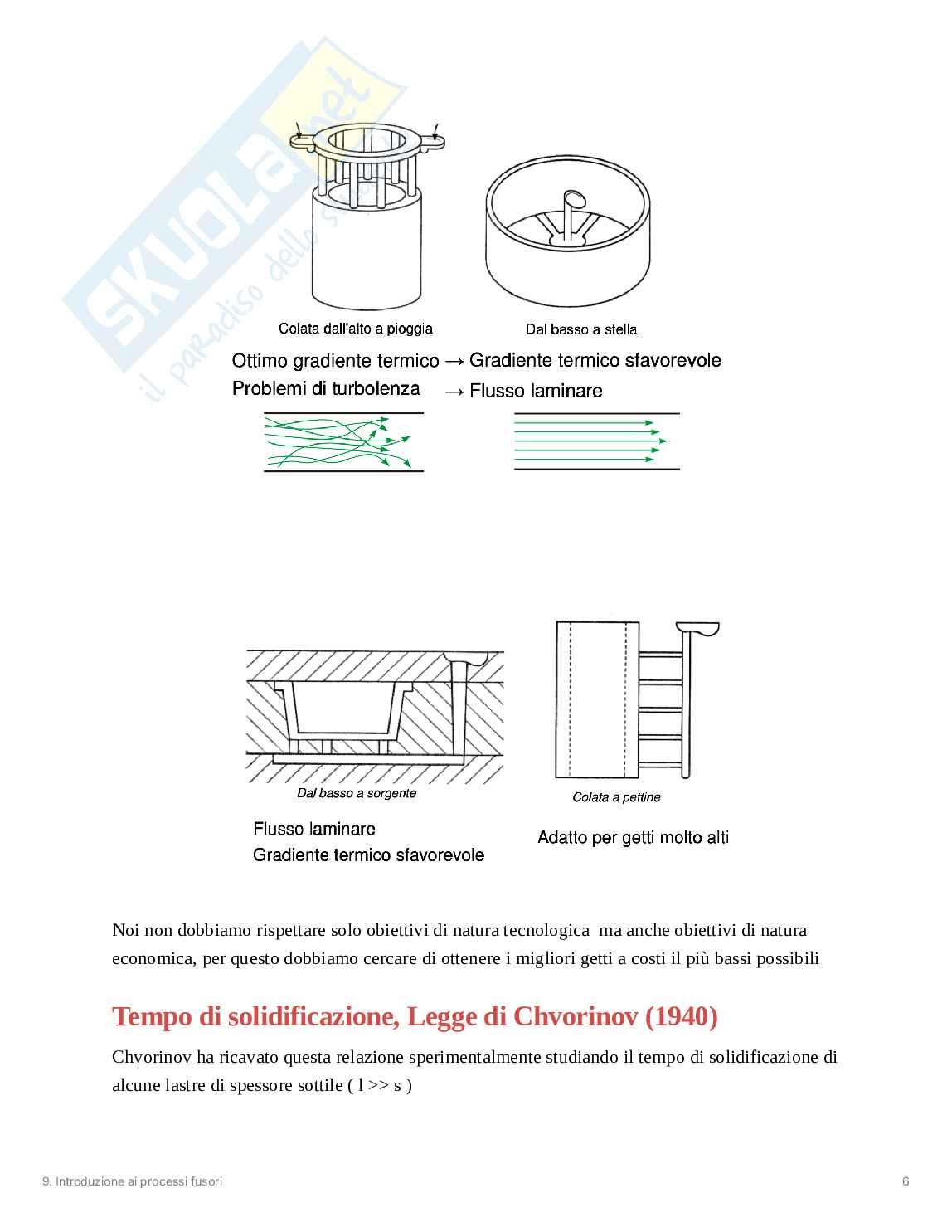 SKUOLA.net
il paradiso dello studente

Colata dall'alto a pioggia

Dal basso a stella

Ottimo gradiente termico → Gradiente termico sfavorevole
Problemi di turbolenza → Flusso laminare

Dal basso a sorgente

Colata a pettine

Flusso laminare
Gradiente termico sfavorevole

Adatto per getti molto alti

Noi non dobbiamo rispettare solo obiettivi di natura tecnologica ma anche obiettivi di natura economica, per questo dobbiamo cercare di ottenere i migliori getti a costi il più bassi possibili

Tempo di solidificazione, Legge di Chvorinov (1940)

Chvorinov ha ricavato questa relazione sperimentalmente studiando il tempo di solidificazione di alcune lastre di spessore sottile ( l >> s )

9. Introduzione ai processi fusori

6