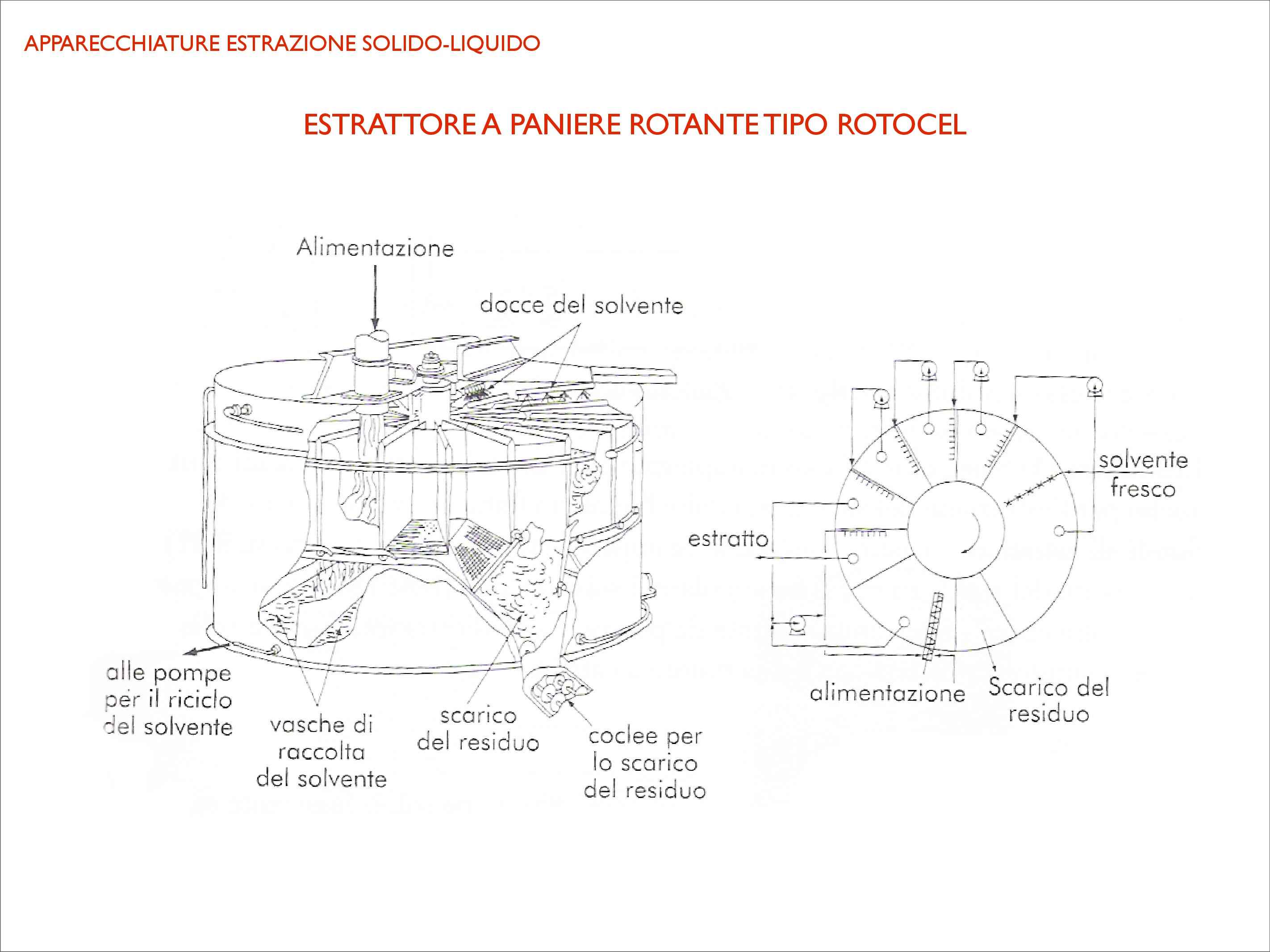 APPARECCHIATURE ESTRAZIONE SOLIDO-LIQUIDO

ESTRATTORE A PANIERE ROTANTE TIPO ROTOCEL

Alimentazione

docce del solvente

alle pompe per il riciclo del solvente

vasche di raccolta del solvente

scarico del residuo

coclee per lo scarico del residuo

solvente fresco

estratto

alimentazione

Scarico del residuo