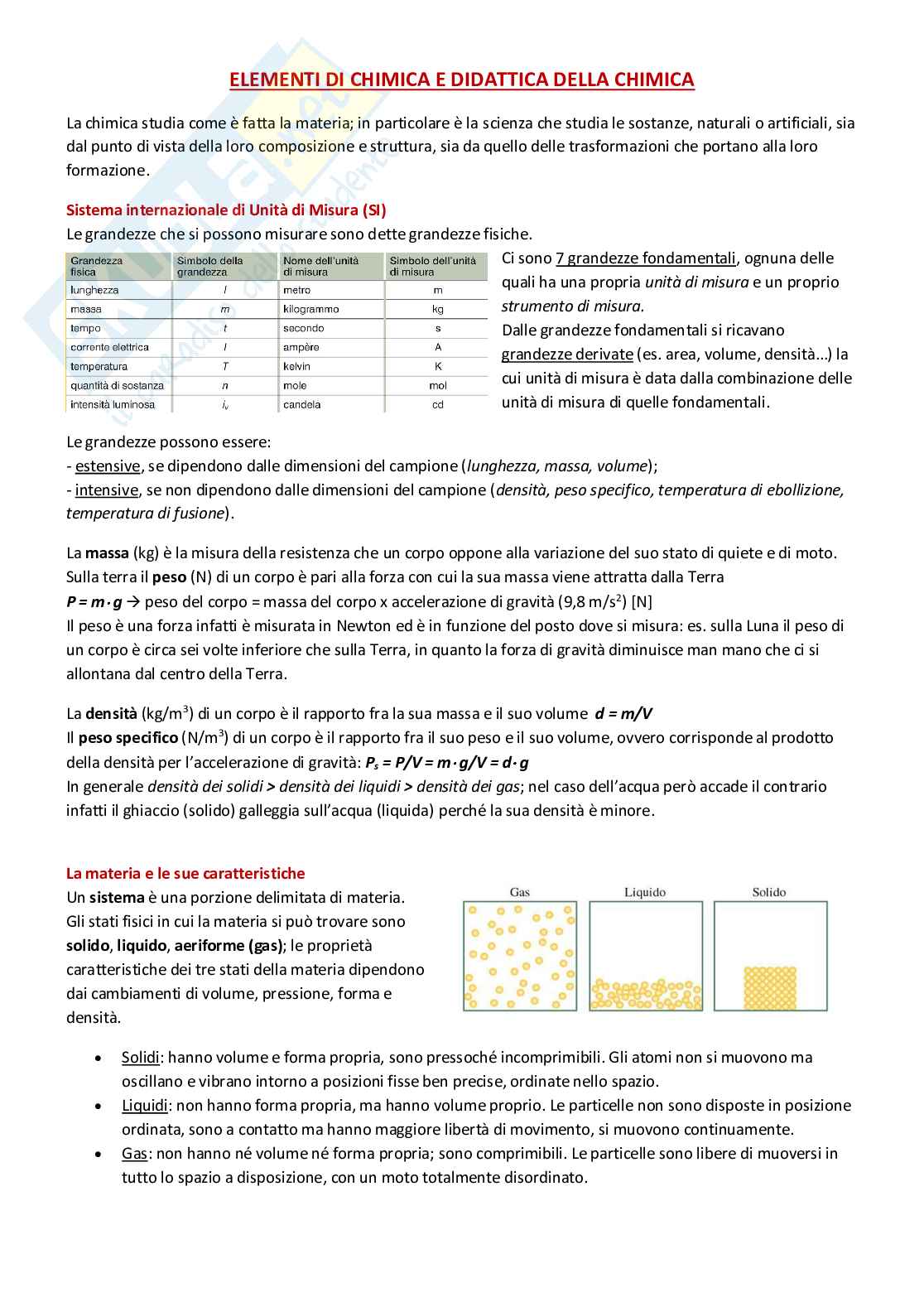 ELEMENTI DI CHIMICA E DIDATTICA DELLA CHIMICA

La chimica studia come è fatta la materia; in particolare è la scienza che studia le sostanze, naturali o artificiali, sia dal punto di vista della loro composizione e struttura, sia da quello delle trasformazioni che portano alla loro formazione.

Sistema internazionale di Unità di Misura (SI)
Le grandezze che si possono misurare sono dette grandezze fisiche.

| Grandezza fisica | Simbolo della grandezza | Nome dell'unità di misura | Simbolo dell'unità di misura |
|---|---|---|---|
| lunghezza | $l$ | metro | m |
| massa | $m$ | kilogrammo | kg |
| tempo | $t$ | secondo | s |
| corrente elettrica | $I$ | ampère | A |
| temperatura | $T$ | kelvin | K |
| quantità di sostanza | $n$ | mole | mol |
| intensità luminosa | $i_v$ | candela | cd |

Ci sono 7 grandezze fondamentali, ognuna delle quali ha una propria unità di misura e un proprio strumento di misura.
Dalle grandezze fondamentali si ricavano grandezze derivate (es. area, volume, densità...) la cui unità di misura è data dalla combinazione delle unità di misura di quelle fondamentali.

Le grandezze possono essere:
- estensive, se dipendono dalle dimensioni del campione (lunghezza, massa, volume);
- intensive, se non dipendono dalle dimensioni del campione (densità, peso specifico, temperatura di ebollizione, temperatura di fusione).

La massa (kg) è la misura della resistenza che un corpo oppone alla variazione del suo stato di quiete e di moto.
Sulla terra il peso (N) di un corpo è pari alla forza con cui la sua massa viene attratta dalla Terra
$P = m \cdot g$ → peso del corpo = massa del corpo x accelerazione di gravità (9,8 m/s$^2$) [N]
Il peso è una forza infatti è misurata in Newton ed è in funzione del posto dove si misura: es. sulla Luna il peso di un corpo è circa sei volte inferiore che sulla Terra, in quanto la forza di gravità diminuisce man mano che ci si allontana dal centro della Terra.

La densità (kg/m$^3$) di un corpo è il rapporto fra la sua massa e il suo volume $d = m/V$
Il peso specifico (N/m$^3$) di un corpo è il rapporto fra il suo peso e il suo volume, ovvero corrisponde al prodotto della densità per l'accelerazione di gravità: $P_s = P/V = m \cdot g/V = d \cdot g$
In generale densità dei solidi > densità dei liquidi > densità dei gas; nel caso dell'acqua però accade il contrario infatti il ghiaccio (solido) galleggia sull'acqua (liquida) perché la sua densità è minore.

La materia e le sue caratteristiche
Un sistema è una porzione delimitata di materia. Gli stati fisici in cui la materia si può trovare sono solido, liquido, aeriforme (gas); le proprietà caratteristiche dei tre stati della materia dipendono dai cambiamenti di volume, pressione, forma e densità.

Gas Liquido Solido

• Solidi: hanno volume e forma propria, sono pressoché incomprimibili. Gli atomi non si muovono ma oscillano e vibrano intorno a posizioni fisse ben precise, ordinate nello spazio.
• Liquidi: non hanno forma propria, ma hanno volume proprio. Le particelle non sono disposte in posizione ordinata, sono a contatto ma hanno maggiore libertà di movimento, si muovono continuamente.
• Gas: non hanno né volume né forma propria; sono comprimibili. Le particelle sono libere di muoversi in tutto lo spazio a disposizione, con un moto totalmente disordinato.