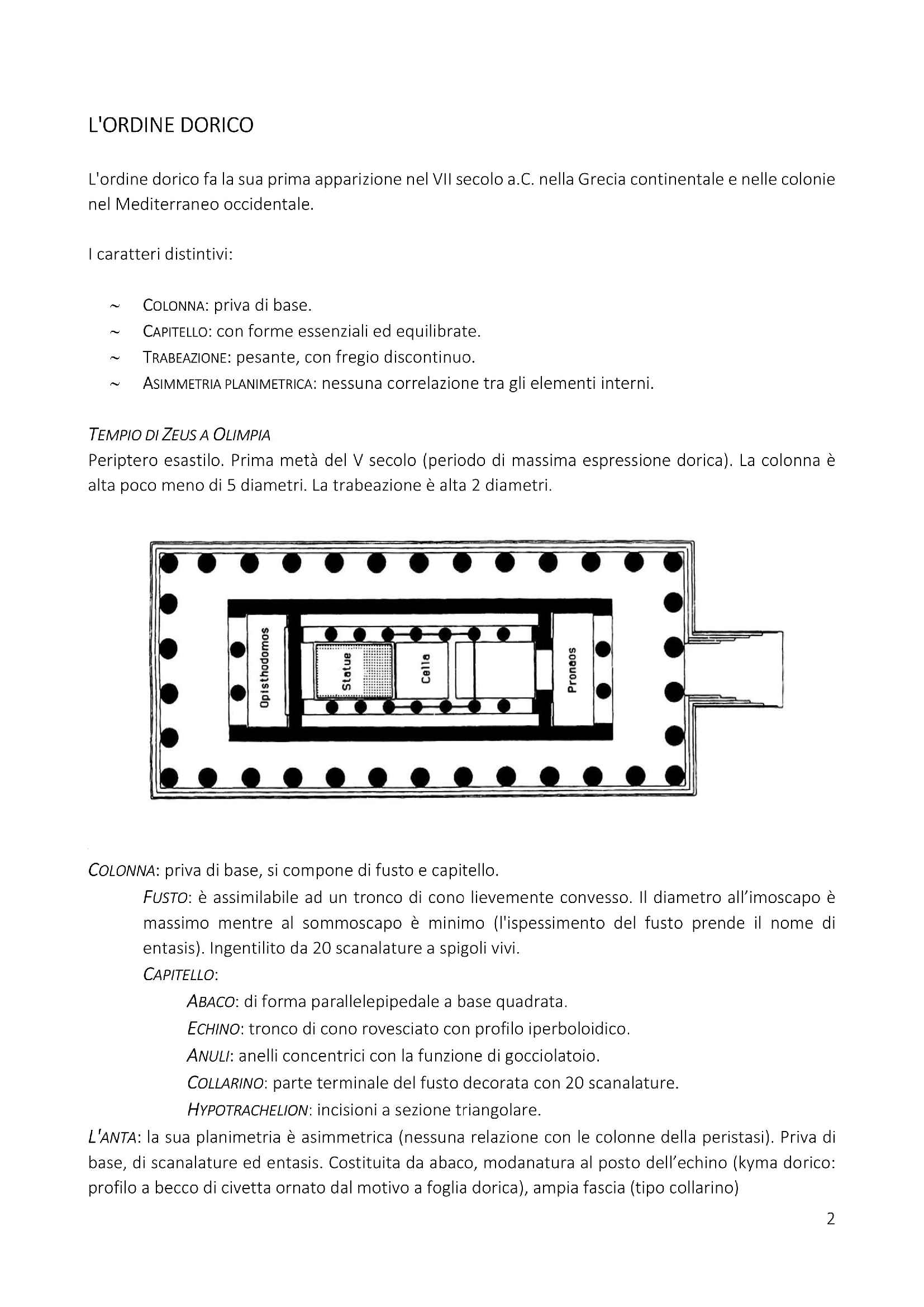 L'ORDINE DORICO

L'ordine dorico fa la sua prima apparizione nel VII secolo a.C. nella Grecia continentale e nelle colonie nel Mediterraneo occidentale.

I caratteri distintivi:

~ COLONNA: priva di base.
~ CAPITELLO: con forme essenziali ed equilibrate.
~ TRABEAZIONE: pesante, con fregio discontinuo.
~ ASIMMETRIA PLANIMETRICA: nessuna correlazione tra gli elementi interni.

TEMPIO DI ZEUS A OLIMPIA
Periptero esastilo. Prima metà del V secolo (periodo di massima espressione dorica). La colonna è alta poco meno di 5 diametri. La trabeazione è alta 2 diametri.

Opisthodomos
Statue
Cella
Pronaos

COLONNA: priva di base, si compone di fusto e capitello.
FUSTO: è assimilabile ad un tronco di cono lievemente convesso. Il diametro all'imoscapo è massimo mentre al sommoscapo è minimo (l'ispessimento del fusto prende il nome di entasis). Ingentilito da 20 scanalature a spigoli vivi.
CAPITELLO:
ABACO: di forma parallelepipedale a base quadrata.
ECHINO: tronco di cono rovesciato con profilo iperboloidico.
ANULI: anelli concentrici con la funzione di gocciolatoio.
COLLARINO: parte terminale del fusto decorata con 20 scanalature.
HYPOTRACHELION: incisioni a sezione triangolare.
L'ANTA: la sua planimetria è asimmetrica (nessuna relazione con le colonne della peristasi). Priva di base, di scanalature ed entasis. Costituita da abaco, modanatura al posto dell'echino (kyma dorico: profilo a becco di civetta ornato dal motivo a foglia dorica), ampia fascia (tipo collarino)

2