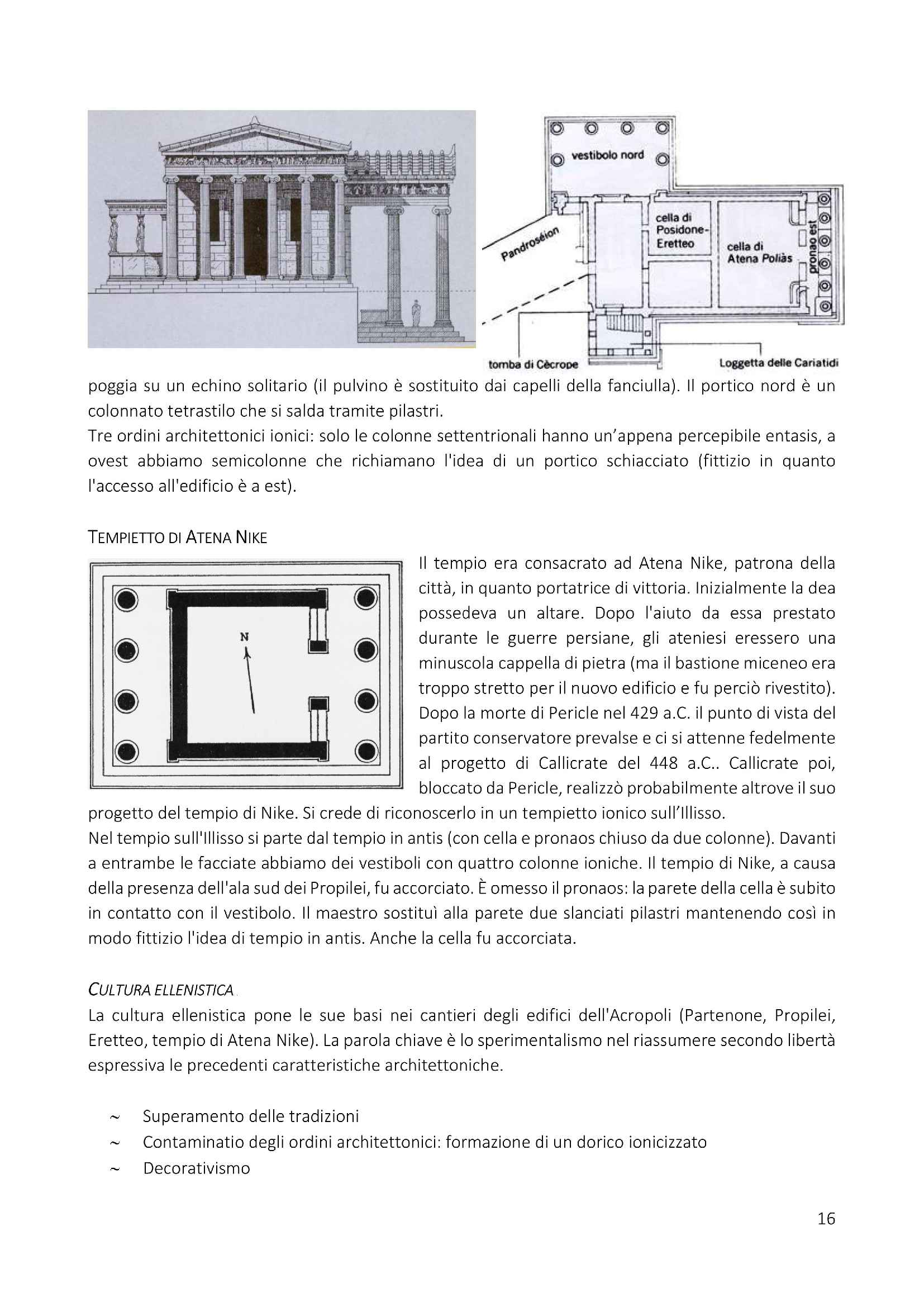 vestibolo nord

cella di Posidone-Eretteo

cella di Atena Poliàs

pronao est

Pandroséion

tomba di Cècrope

Loggetta delle Cariatidi

poggia su un echino solitario (il pulvino è sostituito dai capelli della fanciulla). Il portico nord è un colonnato tetrastilo che si salda tramite pilastri.
Tre ordini architettonici ionici: solo le colonne settentrionali hanno un'appena percepibile entasis, a ovest abbiamo semicolonne che richiamano l'idea di un portico schiacciato (fittizio in quanto l'accesso all'edificio è a est).

TEMPIETTO DI ATENA NIKE

N

Il tempio era consacrato ad Atena Nike, patrona della città, in quanto portatrice di vittoria. Inizialmente la dea possedeva un altare. Dopo l'aiuto da essa prestato durante le guerre persiane, gli ateniesi eressero una minuscola cappella di pietra (ma il bastione miceneo era troppo stretto per il nuovo edificio e fu perciò rivestito). Dopo la morte di Pericle nel 429 a.C. il punto di vista del partito conservatore prevalse e ci si attenne fedelmente al progetto di Callicrate del 448 a.C.. Callicrate poi, bloccato da Pericle, realizzò probabilmente altrove il suo progetto del tempio di Nike. Si crede di riconoscerlo in un tempietto ionico sull'Illisso.
Nel tempio sull'Illisso si parte dal tempio in antis (con cella e pronaos chiuso da due colonne). Davanti a entrambe le facciate abbiamo dei vestiboli con quattro colonne ioniche. Il tempio di Nike, a causa della presenza dell'ala sud dei Propilei, fu accorciato. È omesso il pronaos: la parete della cella è subito in contatto con il vestibolo. Il maestro sostituì alla parete due slanciati pilastri mantenendo così in modo fittizio l'idea di tempio in antis. Anche la cella fu accorciata.

CULTURA ELLENISTICA
La cultura ellenistica pone le sue basi nei cantieri degli edifici dell'Acropoli (Partenone, Propilei, Eretteo, tempio di Atena Nike). La parola chiave è lo sperimentalismo nel riassumere secondo libertà espressiva le precedenti caratteristiche architettoniche.

~ Superamento delle tradizioni
~ Contaminatio degli ordini architettonici: formazione di un dorico ionicizzato
~ Decorativismo

16