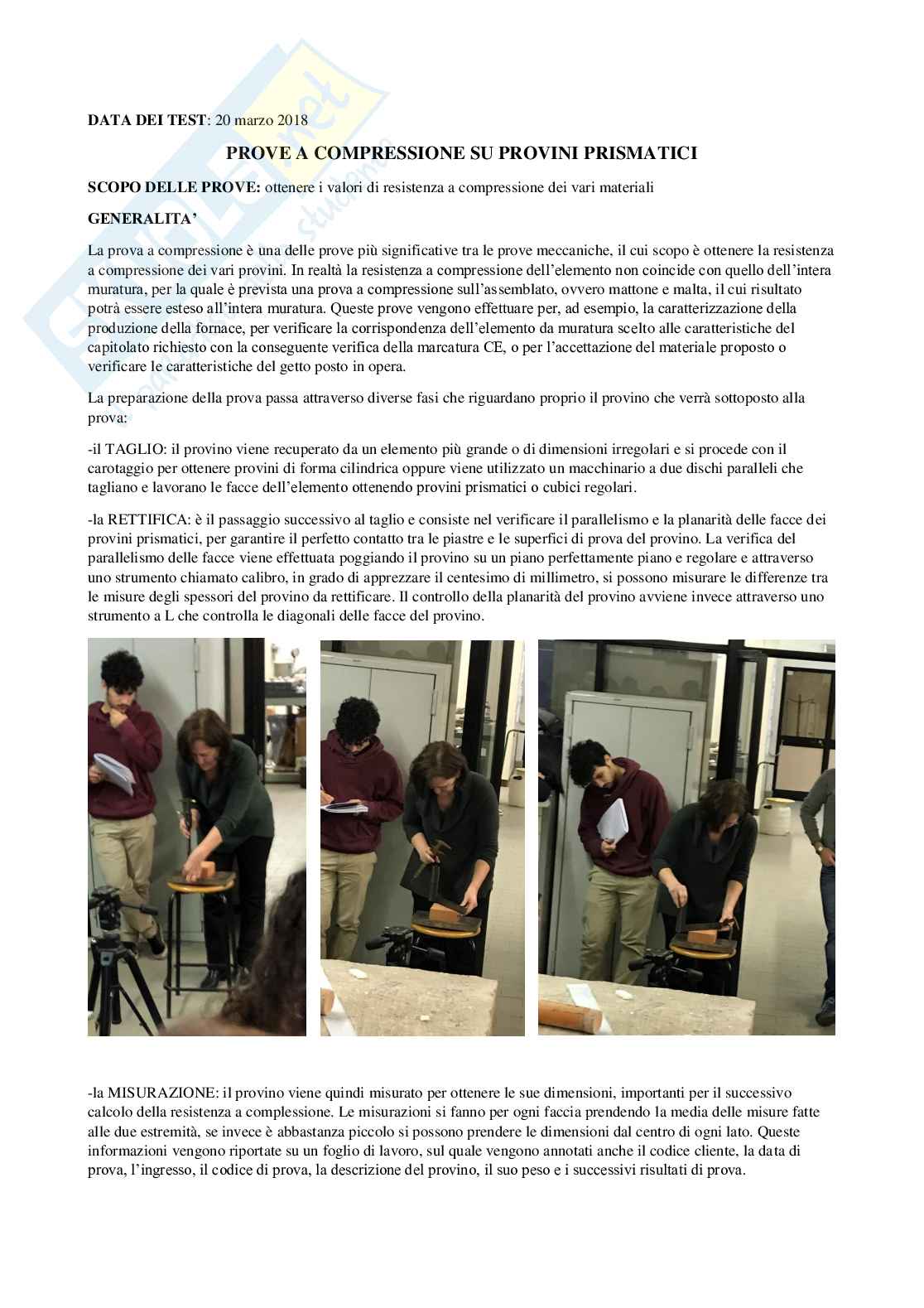 DATA DEI TEST: 20 marzo 2018

PROVE A COMPRESSIONE SU PROVINI PRISMATICI

SCOPO DELLE PROVE: ottenere i valori di resistenza a compressione dei vari materiali

GENERALITA'

La prova a compressione è una delle prove più significative tra le prove meccaniche, il cui scopo è ottenere la resistenza a compressione dei vari provini. In realtà la resistenza a compressione dell'elemento non coincide con quello dell'intera muratura, per la quale è prevista una prova a compressione sull'assemblato, ovvero mattone e malta, il cui risultato potrà essere esteso all'intera muratura. Queste prove vengono effettuare per, ad esempio, la caratterizzazione della produzione della fornace, per verificare la corrispondenza dell'elemento da muratura scelto alle caratteristiche del capitolato richiesto con la conseguente verifica della marcatura CE, o per l'accettazione del materiale proposto o verificare le caratteristiche del getto posto in opera.

La preparazione della prova passa attraverso diverse fasi che riguardano proprio il provino che verrà sottoposto alla prova:

-il TAGLIO: il provino viene recuperato da un elemento più grande o di dimensioni irregolari e si procede con il carotaggio per ottenere provini di forma cilindrica oppure viene utilizzato un macchinario a due dischi paralleli che tagliano e lavorano le facce dell'elemento ottenendo provini prismatici o cubici regolari.

-la RETTIFICA: è il passaggio successivo al taglio e consiste nel verificare il parallelismo e la planarità delle facce dei provini prismatici, per garantire il perfetto contatto tra le piastre e le superfici di prova del provino. La verifica del parallelismo delle facce viene effettuata poggiando il provino su un piano perfettamente piano e regolare e attraverso uno strumento chiamato calibro, in grado di apprezzare il centesimo di millimetro, si possono misurare le differenze tra le misure degli spessori del provino da rettificare. Il controllo della planarità del provino avviene invece attraverso uno strumento a L che controlla le diagonali delle facce del provino.

-la MISURAZIONE: il provino viene quindi misurato per ottenere le sue dimensioni, importanti per il successivo calcolo della resistenza a complessione. Le misurazioni si fanno per ogni faccia prendendo la media delle misure fatte alle due estremità, se invece è abbastanza piccolo si possono prendere le dimensioni dal centro di ogni lato. Queste informazioni vengono riportate su un foglio di lavoro, sul quale vengono annotati anche il codice cliente, la data di prova, l'ingresso, il codice di prova, la descrizione del provino, il suo peso e i successivi risultati di prova.