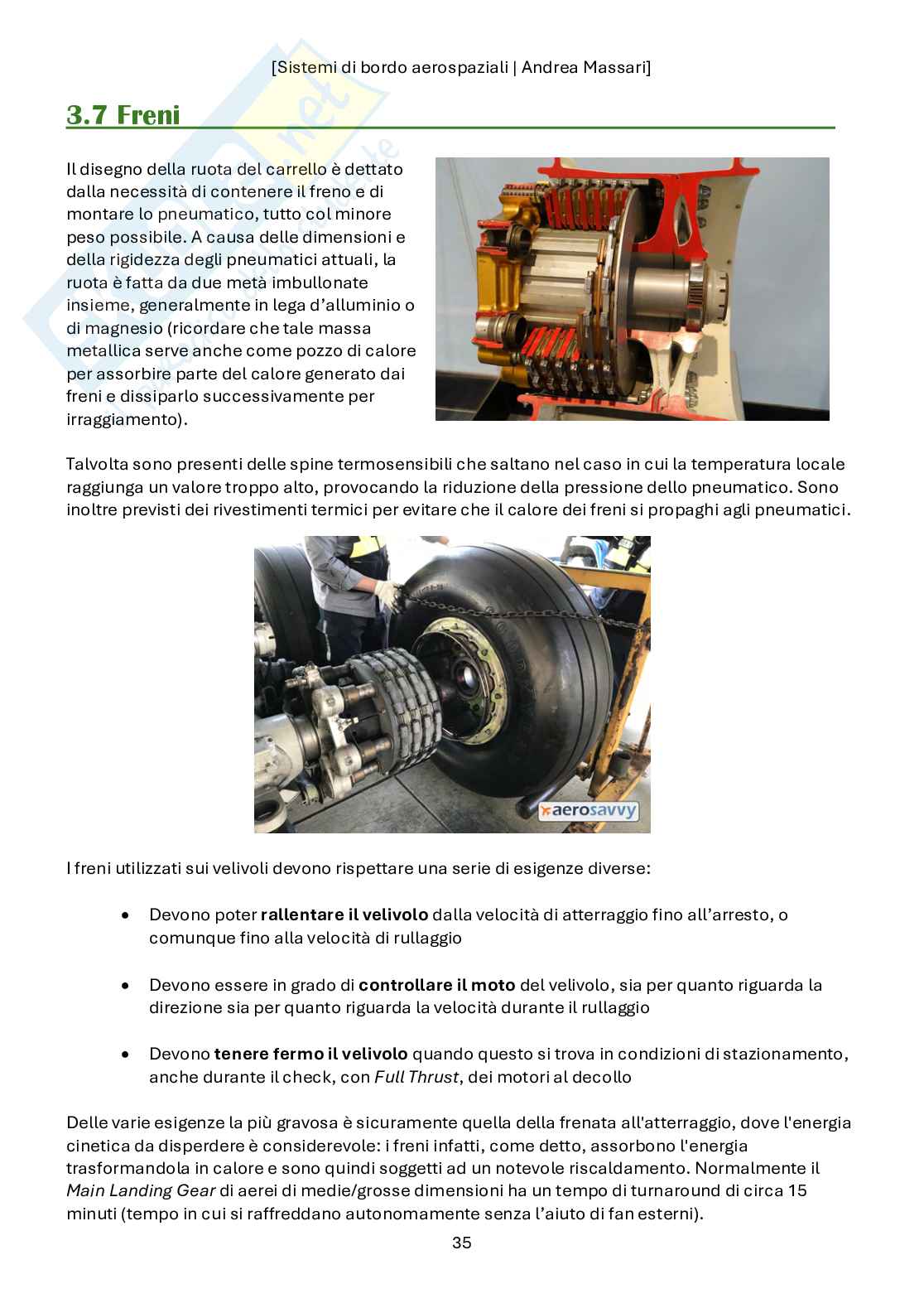 [Sistemi di bordo aerospaziali | Andrea Massari]

3.7 Freni

Il disegno della ruota del carrello è dettato dalla necessità di contenere il freno e di montare lo pneumatico, tutto col minore peso possibile. A causa delle dimensioni e della rigidezza degli pneumatici attuali, la ruota è fatta da due metà imbullonate insieme, generalmente in lega d'alluminio o di magnesio (ricordare che tale massa metallica serve anche come pozzo di calore per assorbire parte del calore generato dai freni e dissiparlo successivamente per irraggiamento).

Talvolta sono presenti delle spine termosensibili che saltano nel caso in cui la temperatura locale raggiunga un valore troppo alto, provocando la riduzione della pressione dello pneumatico. Sono inoltre previsti dei rivestimenti termici per evitare che il calore dei freni si propaghi agli pneumatici.

aerosavvy

I freni utilizzati sui velivoli devono rispettare una serie di esigenze diverse:

• Devono poter rallentare il velivolo dalla velocità di atterraggio fino all'arresto, o comunque fino alla velocità di rullaggio

• Devono essere in grado di controllare il moto del velivolo, sia per quanto riguarda la direzione sia per quanto riguarda la velocità durante il rullaggio

• Devono tenere fermo il velivolo quando questo si trova in condizioni di stazionamento, anche durante il check, con Full Thrust, dei motori al decollo

Delle varie esigenze la più gravosa è sicuramente quella della frenata all'atterraggio, dove l'energia cinetica da disperdere è considerevole: i freni infatti, come detto, assorbono l'energia trasformandola in calore e sono quindi soggetti ad un notevole riscaldamento. Normalmente il Main Landing Gear di aerei di medie/grosse dimensioni ha un tempo di turnaround di circa 15 minuti (tempo in cui si raffreddano autonomamente senza l'aiuto di fan esterni).

35