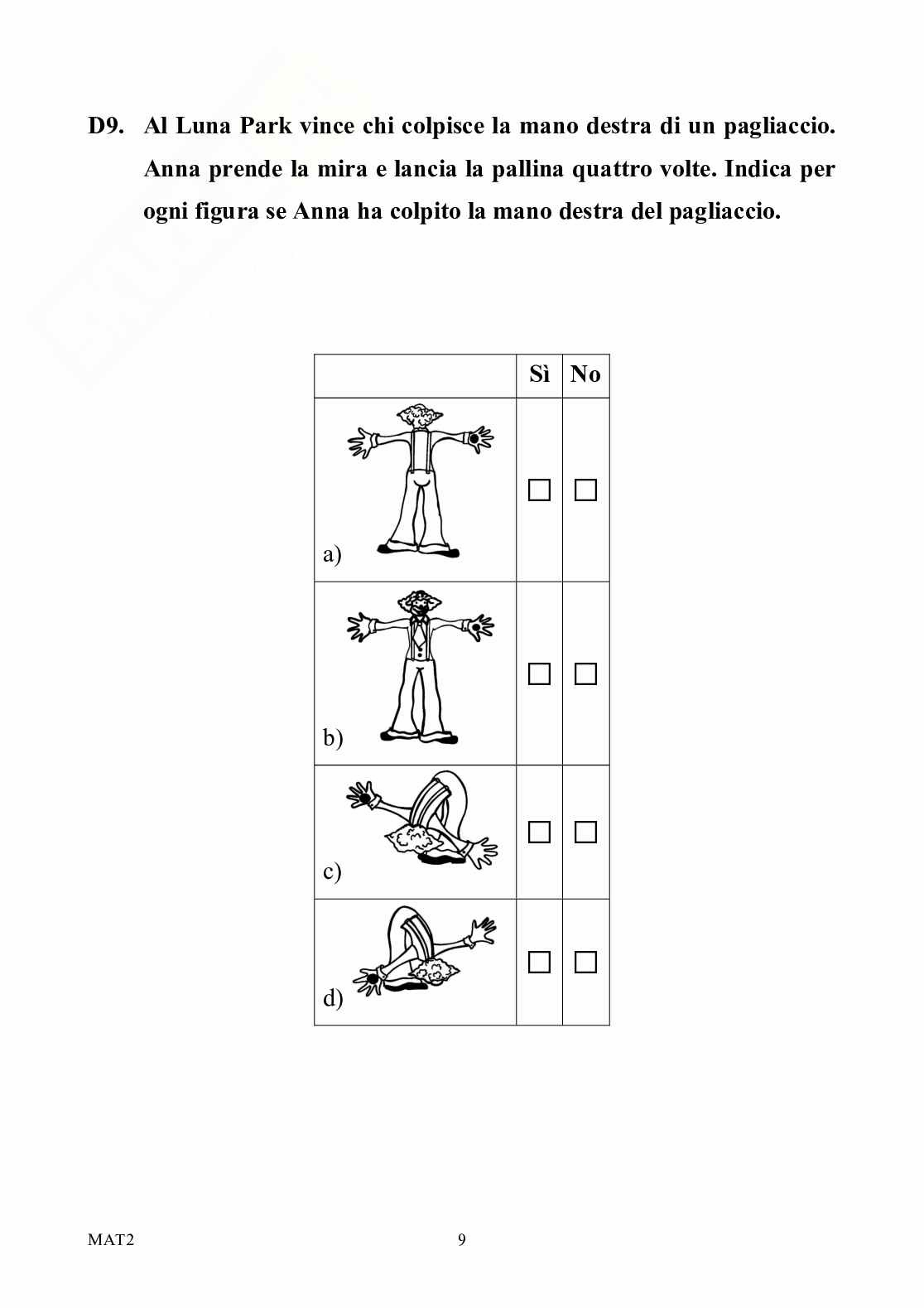 D9. Al Luna Park vince chi colpisce la mano destra di un pagliaccio. Anna prende la mira e lancia la pallina quattro volte. Indica per ogni figura se Anna ha colpito la mano destra del pagliaccio.

| | Sì | No |
|---|---|---|
| a) | ☐ | ☐ |
| b) | ☐ | ☐ |
| c) | ☐ | ☐ |
| d) | ☐ | ☐ |

MAT2 9