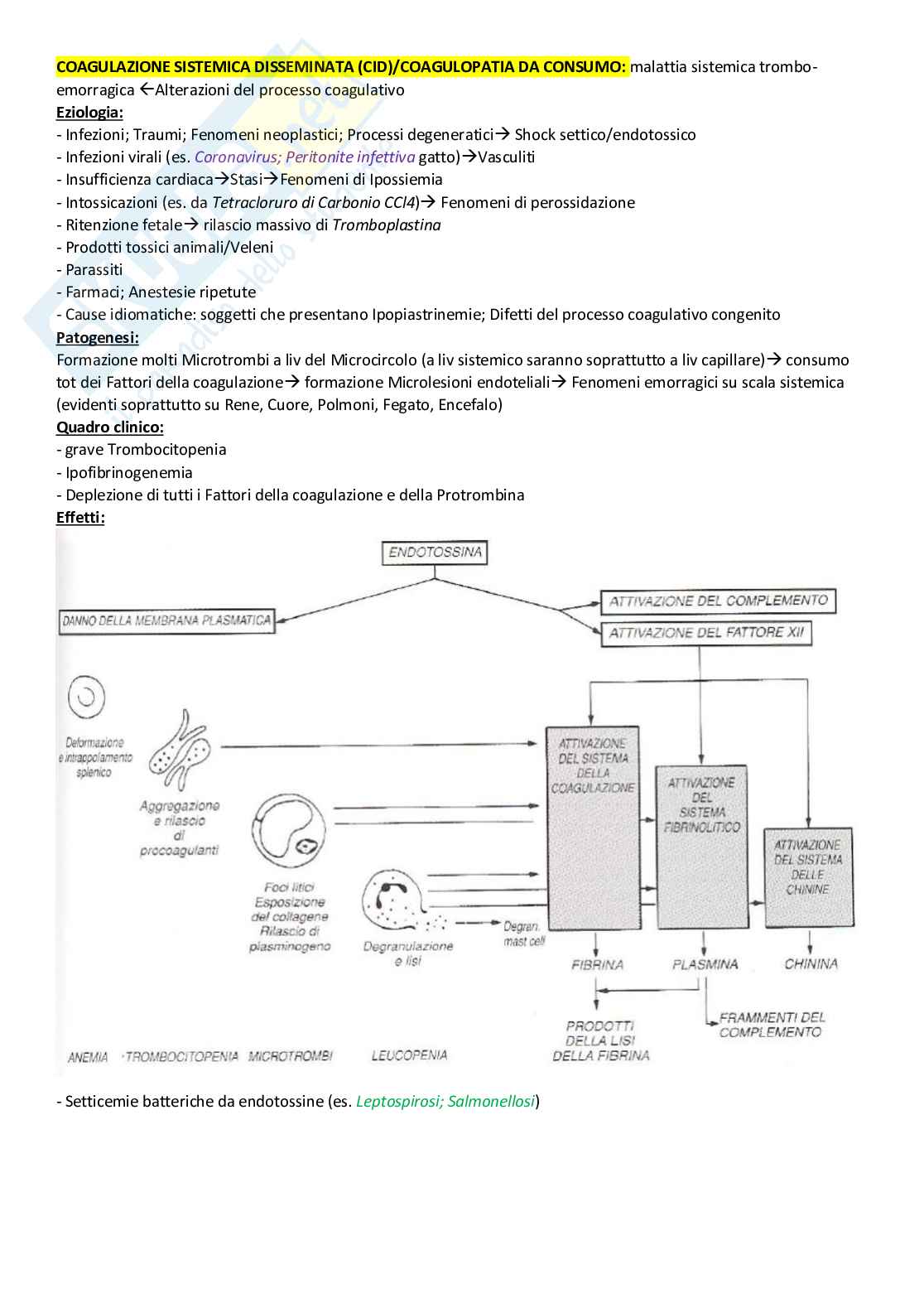 COAGULAZIONE SISTEMICA DISSEMINATA (CID)/COAGULOPATIA DA CONSUMO: malattia sistemica trombo-emorragica ←Alterazioni del processo coagulativo

Eziologia:
- Infezioni; Traumi; Fenomeni neoplastici; Processi degeneratici→ Shock settico/endotossico
- Infezioni virali (es. Coronavirus; Peritonite infettiva gatto)→Vasculiti
- Insufficienza cardiaca→Stasi→Fenomeni di Ipossiemia
- Intossicazioni (es. da Tetracloruro di Carbonio CCl4)→ Fenomeni di perossidazione
- Ritenzione fetale→ rilascio massivo di Tromboplastina
- Prodotti tossici animali/Veleni
- Parassiti
- Farmaci; Anestesie ripetute
- Cause idiomatiche: soggetti che presentano Ipopiastrinemie; Difetti del processo coagulativo congenito

Patogenesi:
Formazione molti Microtrombi a liv del Microcircolo (a liv sistemico saranno soprattutto a liv capillare)→ consumo tot dei Fattori della coagulazione→ formazione Microlesioni endoteliali→ Fenomeni emorragici su scala sistemica (evidenti soprattutto su Rene, Cuore, Polmoni, Fegato, Encefalo)

Quadro clinico:
- grave Trombocitopenia
- Ipofibrinogenemia
- Deplezione di tutti i Fattori della coagulazione e della Protrombina

Effetti:

ENDOTOSSINA
DANNO DELLA MEMBRANA PLASMATICA
ATTIVAZIONE DEL COMPLEMENTO
ATTIVAZIONE DEL FATTORE XII
Deformazione e intrappolamento splenico
Aggregazione e rilascio di procoagulanti
Foci litici Esposizione del collagene Rilascio di plasminogeno
Degranulazione e lisi
Degran. mast cell
ATTIVAZIONE DEL SISTEMA DELLA COAGULAZIONE
ATTIVAZIONE DEL SISTEMA FIBRINOLITICO
ATTIVAZIONE DEL SISTEMA DELLE CHININE
FIBRINA
PLASMINA
CHININA
PRODOTTI DELLA LISI DELLA FIBRINA
FRAMMENTI DEL COMPLEMENTO
ANEMIA TROMBOCITOPENIA MICROTROMBI LEUCOPENIA

- Setticemie batteriche da endotossine (es. Leptospirosi; Salmonellosi)