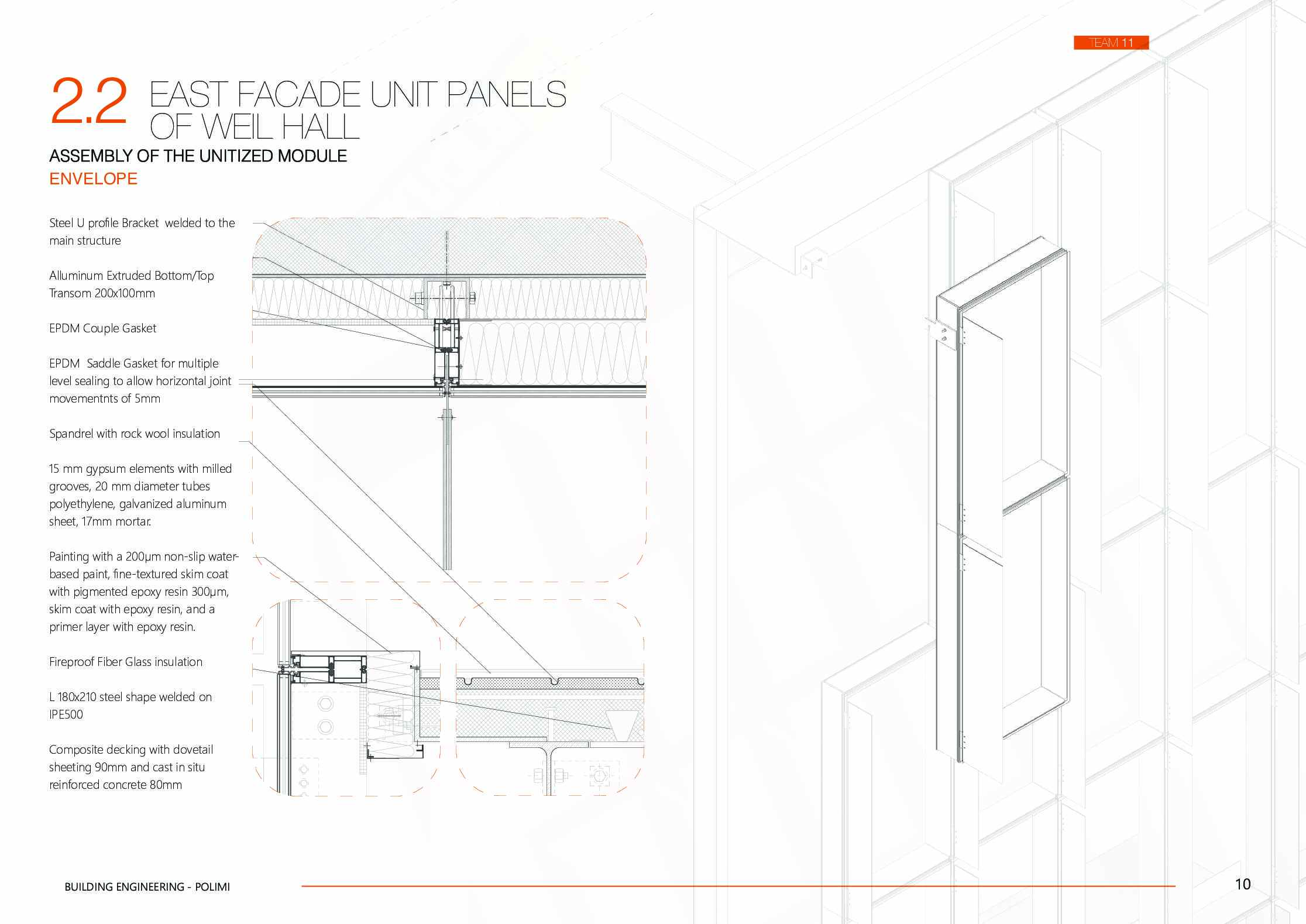 TEAM 11

2.2 EAST FACADE UNIT PANELS OF WEIL HALL

ASSEMBLY OF THE UNITIZED MODULE

ENVELOPE

Steel U profile Bracket welded to the main structure

Alluminum Extruded Bottom/Top Transom 200x100mm

EPDM Couple Gasket

EPDM Saddle Gasket for multiple level sealing to allow horizontal joint movementnts of 5mm

Spandrel with rock wool insulation

15 mm gypsum elements with milled grooves, 20 mm diameter tubes polyethylene, galvanized aluminum sheet, 17mm mortar.

Painting with a 200µm non-slip water-based paint, fine-textured skim coat with pigmented epoxy resin 300µm, skim coat with epoxy resin, and a primer layer with epoxy resin.

Fireproof Fiber Glass insulation

L 180x210 steel shape welded on IPE500

Composite decking with dovetail sheeting 90mm and cast in situ reinforced concrete 80mm

BUILDING ENGINEERING - POLIMI

10