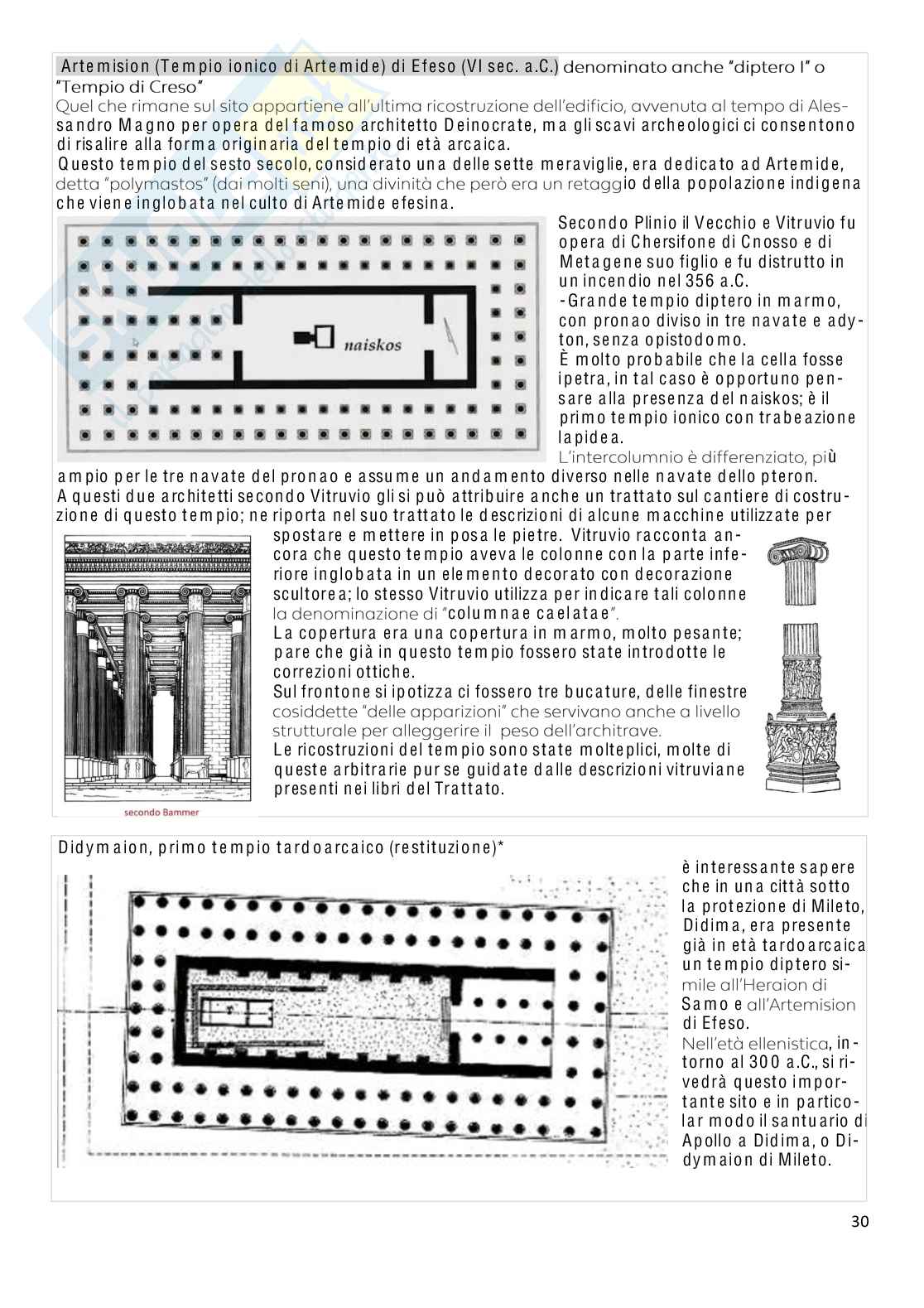 Artemision (Tempio ionico di Artemide) di Efeso (VI sec. a.C.) denominato anche "diptero I" o "Tempio di Creso"
Quel che rimane sul sito appartiene all'ultima ricostruzione dell'edificio, avvenuta al tempo di Alessandro Magno per opera del famoso architetto Deinocrate, ma gli scavi archeologici ci consentono di risalire alla forma originaria del tempio di età arcaica.
Questo tempio del sesto secolo, considerato una delle sette meraviglie, era dedicato ad Artemide, detta "polymastos" (dai molti seni), una divinità che però era un retaggio della popolazione indigena che viene inglobata nel culto di Artemide efesina.

naiskos

Secondo Plinio il Vecchio e Vitruvio fu opera di Chersifone di Cnosso e di Metagene suo figlio e fu distrutto in un incendio nel 356 a.C.
-Grande tempio diptero in marmo, con pronao diviso in tre navate e adyton, senza opistodomo.
È molto probabile che la cella fosse ipetra, in tal caso è opportuno pensare alla presenza del naiskos; è il primo tempio ionico con trabeazione lapidea.
L'intercolumnio è differenziato, più ampio per le tre navate del pronao e assume un andamento diverso nelle navate dello pteron.
A questi due architetti secondo Vitruvio gli si può attribuire anche un trattato sul cantiere di costruzione di questo tempio; ne riporta nel suo trattato le descrizioni di alcune macchine utilizzate per spostare e mettere in posa le pietre. Vitruvio racconta ancora che questo tempio aveva le colonne con la parte inferiore inglobata in un elemento decorato con decorazione scultorea; lo stesso Vitruvio utilizza per indicare tali colonne la denominazione di "columnae caelatae".
La copertura era una copertura in marmo, molto pesante; pare che già in questo tempio fossero state introdotte le correzioni ottiche.
Sul frontone si ipotizza ci fossero tre bucature, delle finestre cosiddette "delle apparizioni" che servivano anche a livello strutturale per alleggerire il peso dell'architrave.
Le ricostruzioni del tempio sono state molteplici, molte di queste arbitrarie pur se guidate dalle descrizioni vitruviane presenti nei libri del Trattato.

secondo Bammer

Didymaion, primo tempio tardoarcaico (restituzione)*
è interessante sapere che in una città sotto la protezione di Mileto, Didima, era presente già in età tardoarcaica un tempio diptero simile all'Heraion di Samo e all'Artemision di Efeso.
Nell'età ellenistica, intorno al 300 a.C., si rivedrà questo importante sito e in particolar modo il santuario di Apollo a Didima, o Didymaion di Mileto.

30