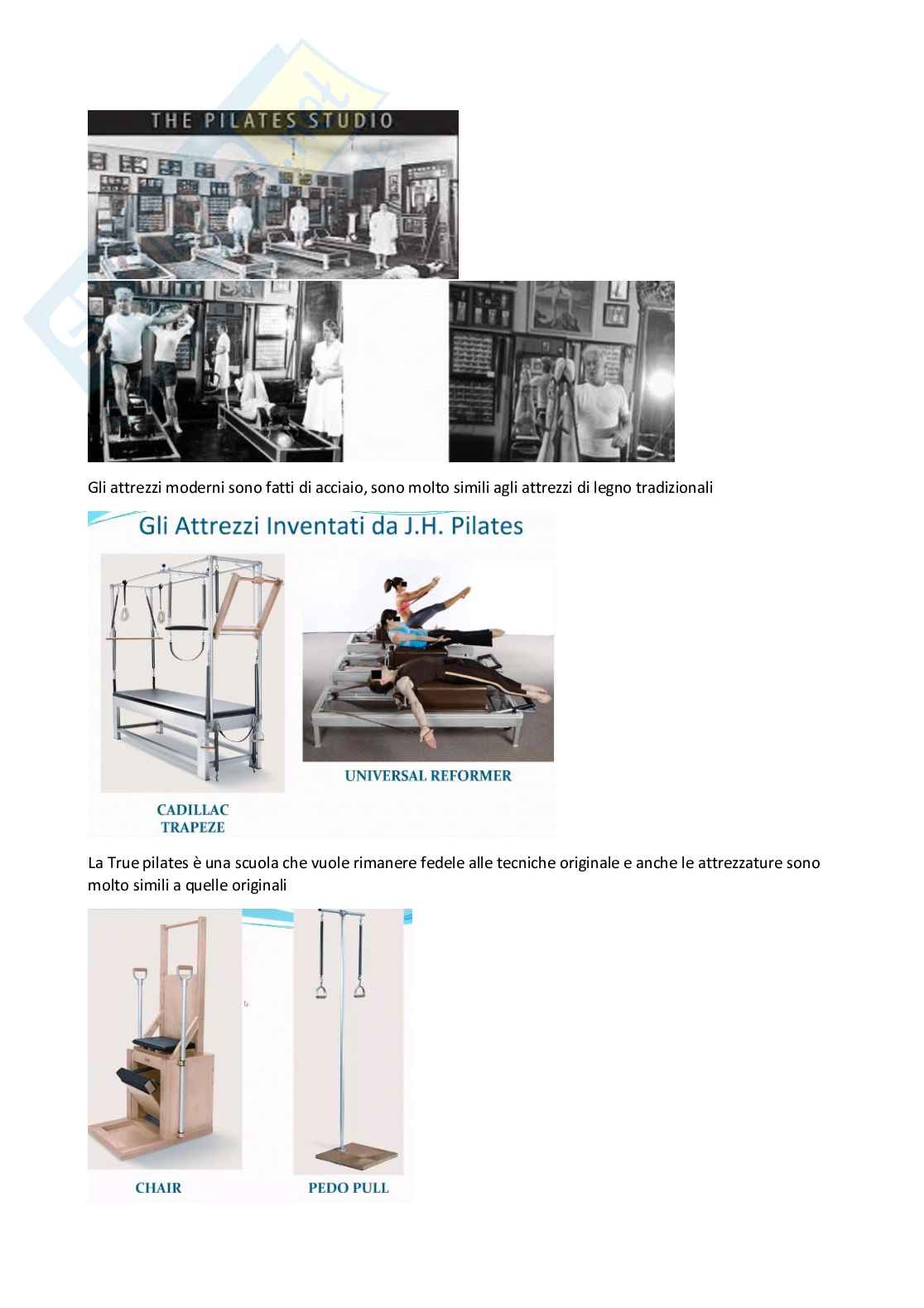 THE PILATES STUDIO

Gli attrezzi moderni sono fatti di acciaio, sono molto simili agli attrezzi di legno tradizionali

Gli Attrezzi Inventati da J.H. Pilates

CADILLAC
TRAPEZE

UNIVERSAL REFORMER

La True pilates è una scuola che vuole rimanere fedele alle tecniche originale e anche le attrezzature sono molto simili a quelle originali

CHAIR

PEDO PULL