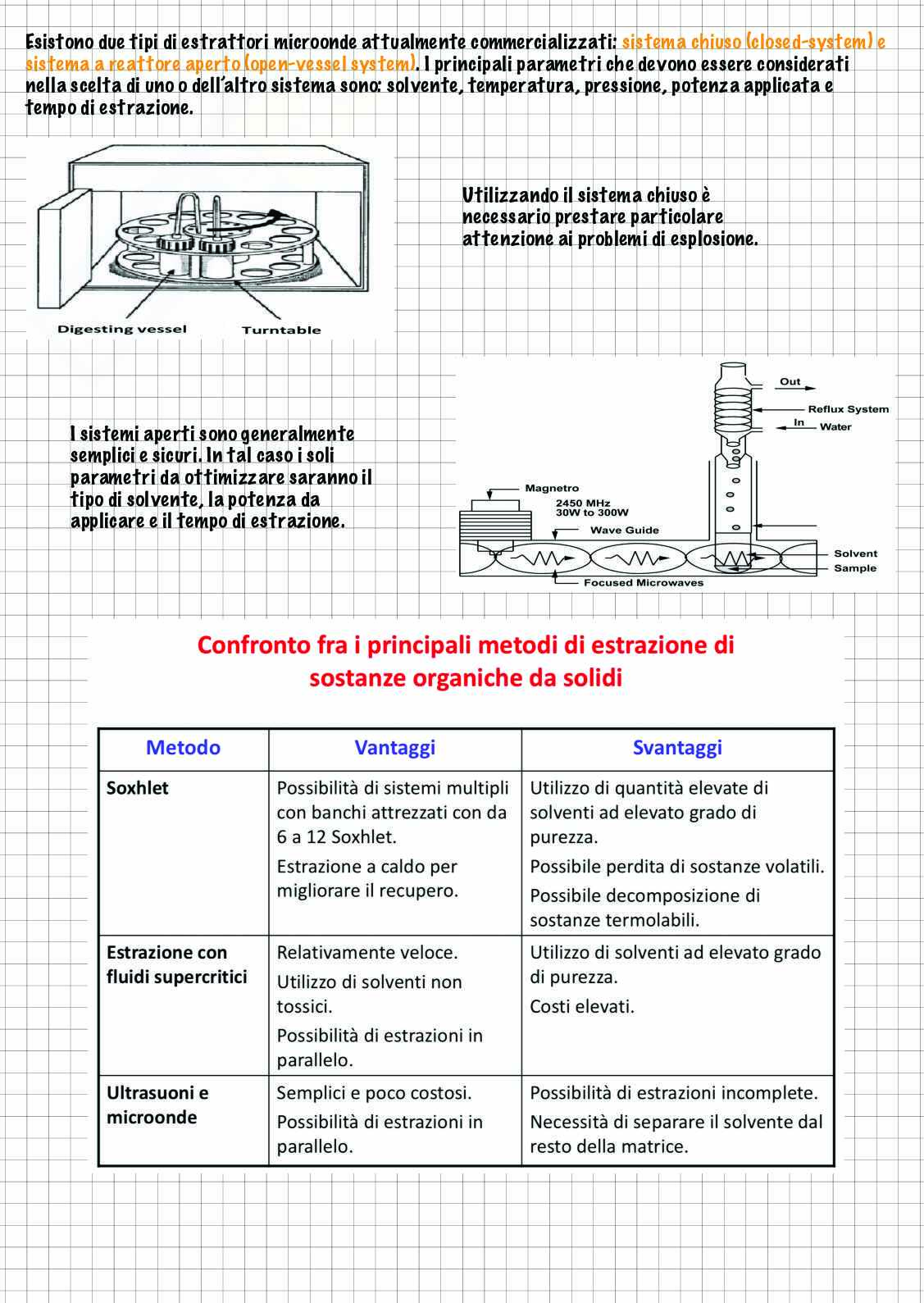 Esistono due tipi di estrattori microonde attualmente commercializzati: sistema chiuso (closed-system) e sistema a reattore aperto (open-vessel system). I principali parametri che devono essere considerati nella scelta di uno o dell'altro sistema sono: solvente, temperatura, pressione, potenza applicata e tempo di estrazione.

Digesting vessel

Turntable

Utilizzando il sistema chiuso è necessario prestare particolare attenzione ai problemi di esplosione.

I sistemi aperti sono generalmente semplici e sicuri. In tal caso i soli parametri da ottimizzare saranno il tipo di solvente, la potenza da applicare e il tempo di estrazione.

Out

Reflux System

In

Water

Magnetro

2450 MHz
30W to 300W

Wave Guide

Solvent

Sample

Focused Microwaves

Confronto fra i principali metodi di estrazione di sostanze organiche da solidi

| Metodo | Vantaggi | Svantaggi |
|---|---|---|
| Soxhlet | Possibilità di sistemi multipli con banchi attrezzati con da 6 a 12 Soxhlet. Estrazione a caldo per migliorare il recupero. | Utilizzo di quantità elevate di solventi ad elevato grado di purezza. Possibile perdita di sostanze volatili. Possibile decomposizione di sostanze termolabili. |
| Estrazione con fluidi supercritici | Relativamente veloce. Utilizzo di solventi non tossici. Possibilità di estrazioni in parallelo. | Utilizzo di solventi ad elevato grado di purezza. Costi elevati. |
| Ultrasuoni e microonde | Semplici e poco costosi. Possibilità di estrazioni in parallelo. | Possibilità di estrazioni incomplete. Necessità di separare il solvente dal resto della matrice. |