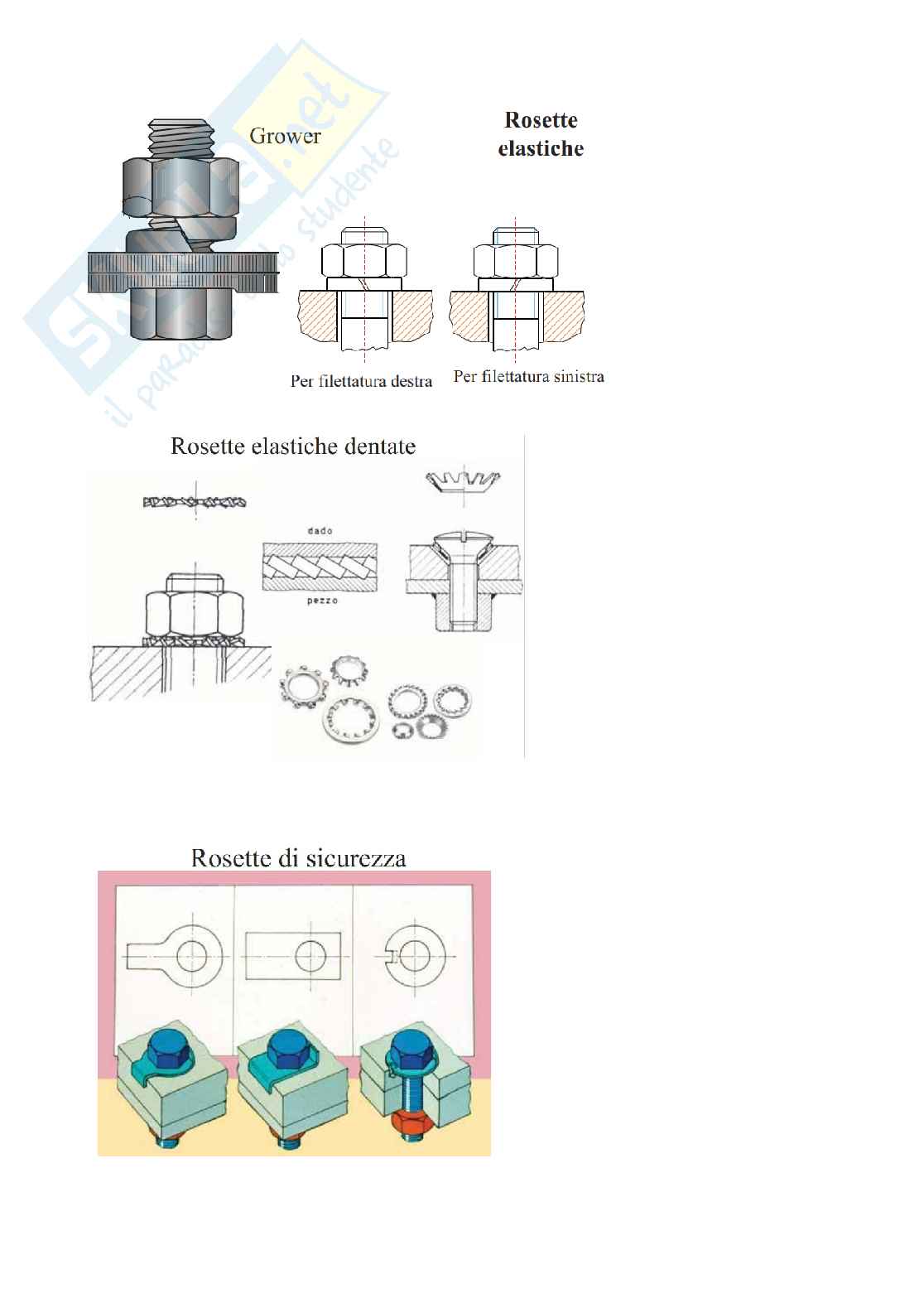 Skuola.net
il paradiso dello studente

Grower

Rosette elastiche

Per filettatura destra

Per filettatura sinistra

Rosette elastiche dentate

dado

pezzo

Rosette di sicurezza