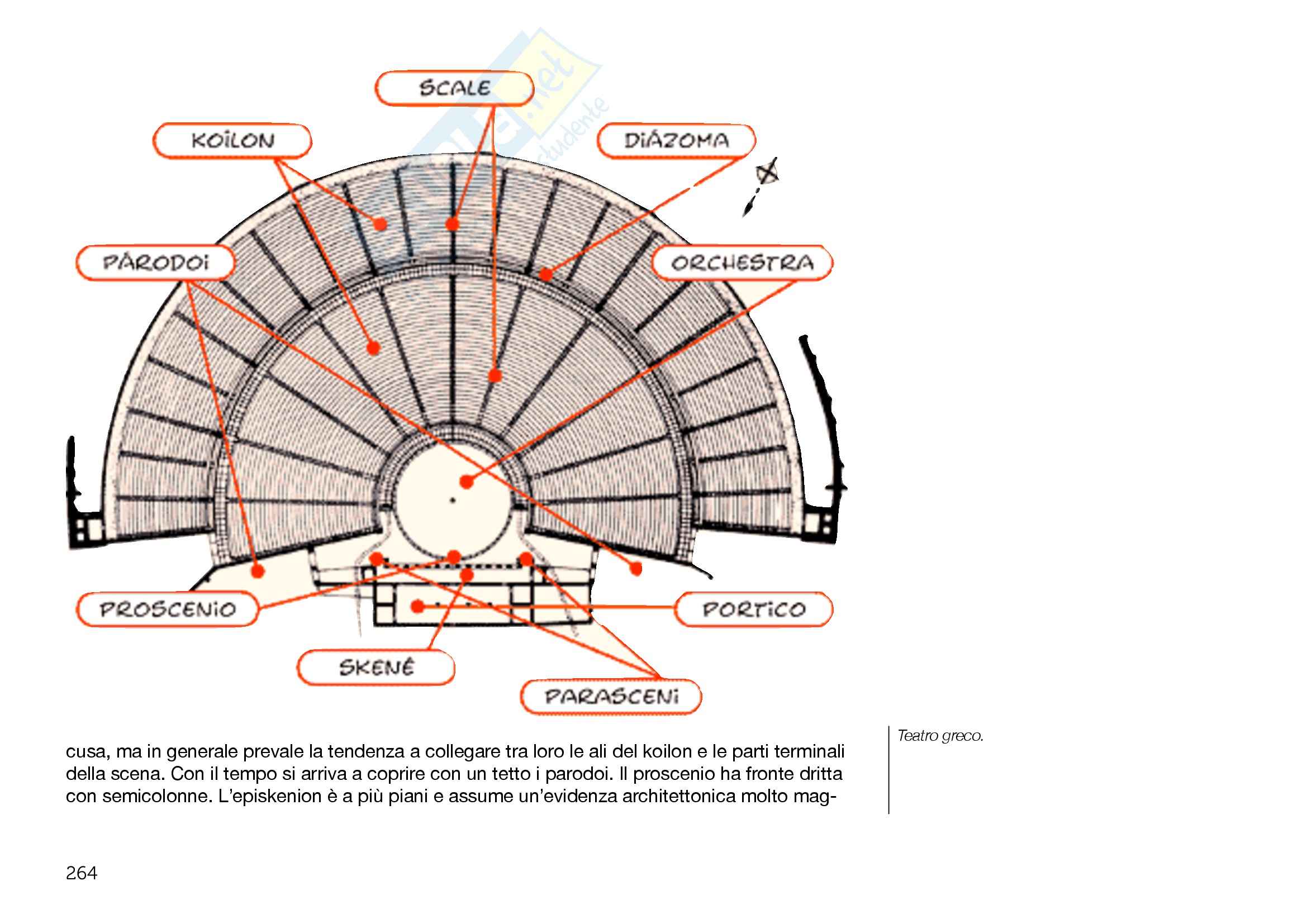 SCALE

KOILON

DIAZOMA

PARODOI

ORCHESTRA

PROSCENIO

PORTICO

SKENÉ

PARASCENI

cusa, ma in generale prevale la tendenza a collegare tra loro le ali del koilon e le parti terminali della scena. Con il tempo si arriva a coprire con un tetto i parodoi. Il proscenio ha fronte dritta con semicolonne. L'episkenion è a più piani e assume un'evidenza architettonica molto mag-

Teatro greco.

264