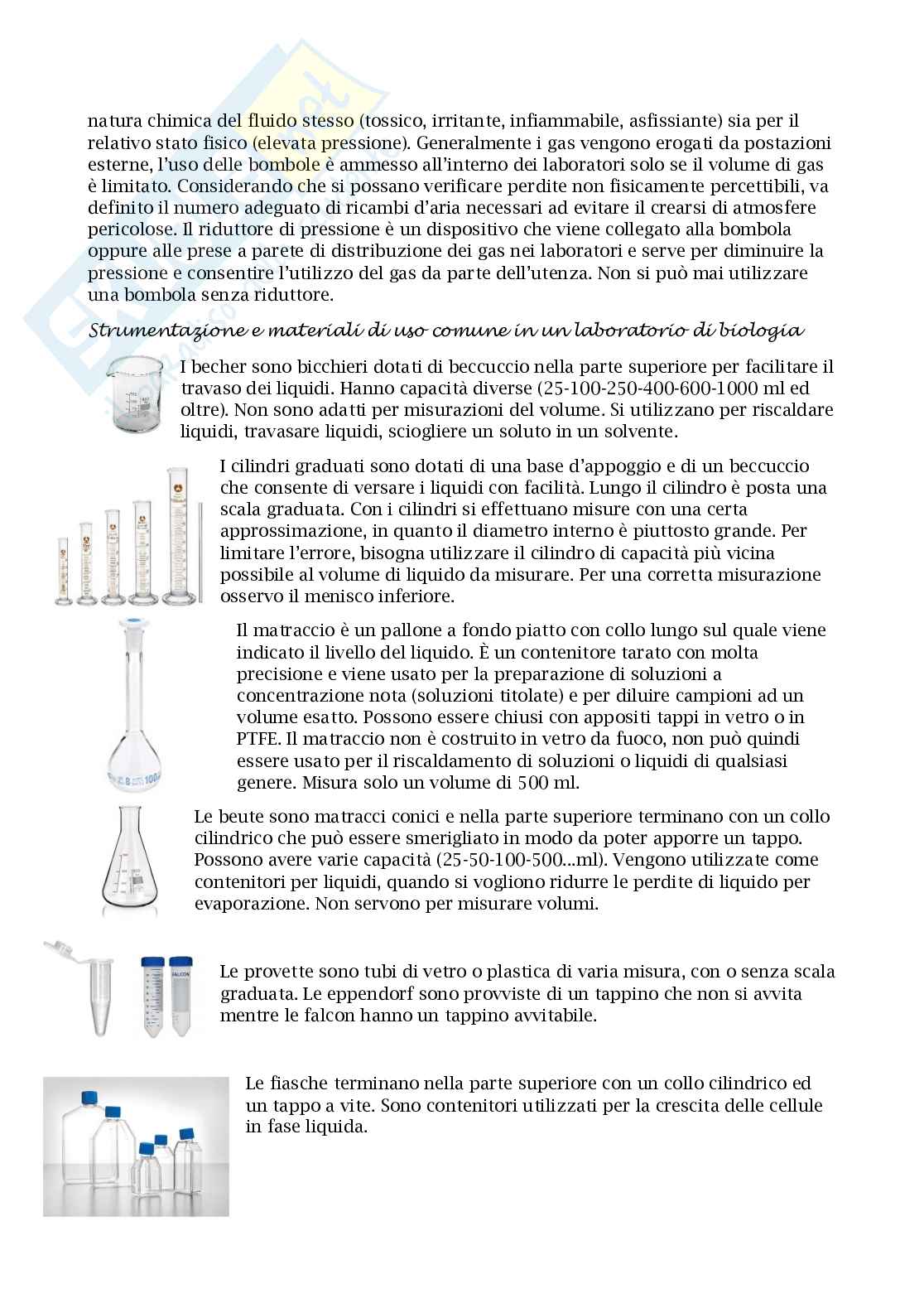 natura chimica del fluido stesso (tossico, irritante, infiammabile, asfissiante) sia per il relativo stato fisico (elevata pressione). Generalmente i gas vengono erogati da postazioni esterne, l'uso delle bombole è ammesso all'interno dei laboratori solo se il volume di gas è limitato. Considerando che si possano verificare perdite non fisicamente percettibili, va definito il numero adeguato di ricambi d'aria necessari ad evitare il crearsi di atmosfere pericolose. Il riduttore di pressione è un dispositivo che viene collegato alla bombola oppure alle prese a parete di distribuzione dei gas nei laboratori e serve per diminuire la pressione e consentire l'utilizzo del gas da parte dell'utenza. Non si può mai utilizzare una bombola senza riduttore.

Strumentazione e materiali di uso comune in un laboratorio di biologia

I becher sono bicchieri dotati di beccuccio nella parte superiore per facilitare il travaso dei liquidi. Hanno capacità diverse (25-100-250-400-600-1000 ml ed oltre). Non sono adatti per misurazioni del volume. Si utilizzano per riscaldare liquidi, travasare liquidi, sciogliere un soluto in un solvente.

I cilindri graduati sono dotati di una base d'appoggio e di un beccuccio che consente di versare i liquidi con facilità. Lungo il cilindro è posta una scala graduata. Con i cilindri si effettuano misure con una certa approssimazione, in quanto il diametro interno è piuttosto grande. Per limitare l'errore, bisogna utilizzare il cilindro di capacità più vicina possibile al volume di liquido da misurare. Per una corretta misurazione osservo il menisco inferiore.

Il matraccio è un pallone a fondo piatto con collo lungo sul quale viene indicato il livello del liquido. È un contenitore tarato con molta precisione e viene usato per la preparazione di soluzioni a concentrazione nota (soluzioni titolate) e per diluire campioni ad un volume esatto. Possono essere chiusi con appositi tappi in vetro o in PTFE. Il matraccio non è costruito in vetro da fuoco, non può quindi essere usato per il riscaldamento di soluzioni o liquidi di qualsiasi genere. Misura solo un volume di 500 ml.

Le beute sono matracci conici e nella parte superiore terminano con un collo cilindrico che può essere smerigliato in modo da poter apporre un tappo. Possono avere varie capacità (25-50-100-500...ml). Vengono utilizzate come contenitori per liquidi, quando si vogliono ridurre le perdite di liquido per evaporazione. Non servono per misurare volumi.

Le provette sono tubi di vetro o plastica di varia misura, con o senza scala graduata. Le eppendorf sono provviste di un tappino che non si avvita mentre le falcon hanno un tappino avvitabile.

Le fiasche terminano nella parte superiore con un collo cilindrico ed un tappo a vite. Sono contenitori utilizzati per la crescita delle cellule in fase liquida.