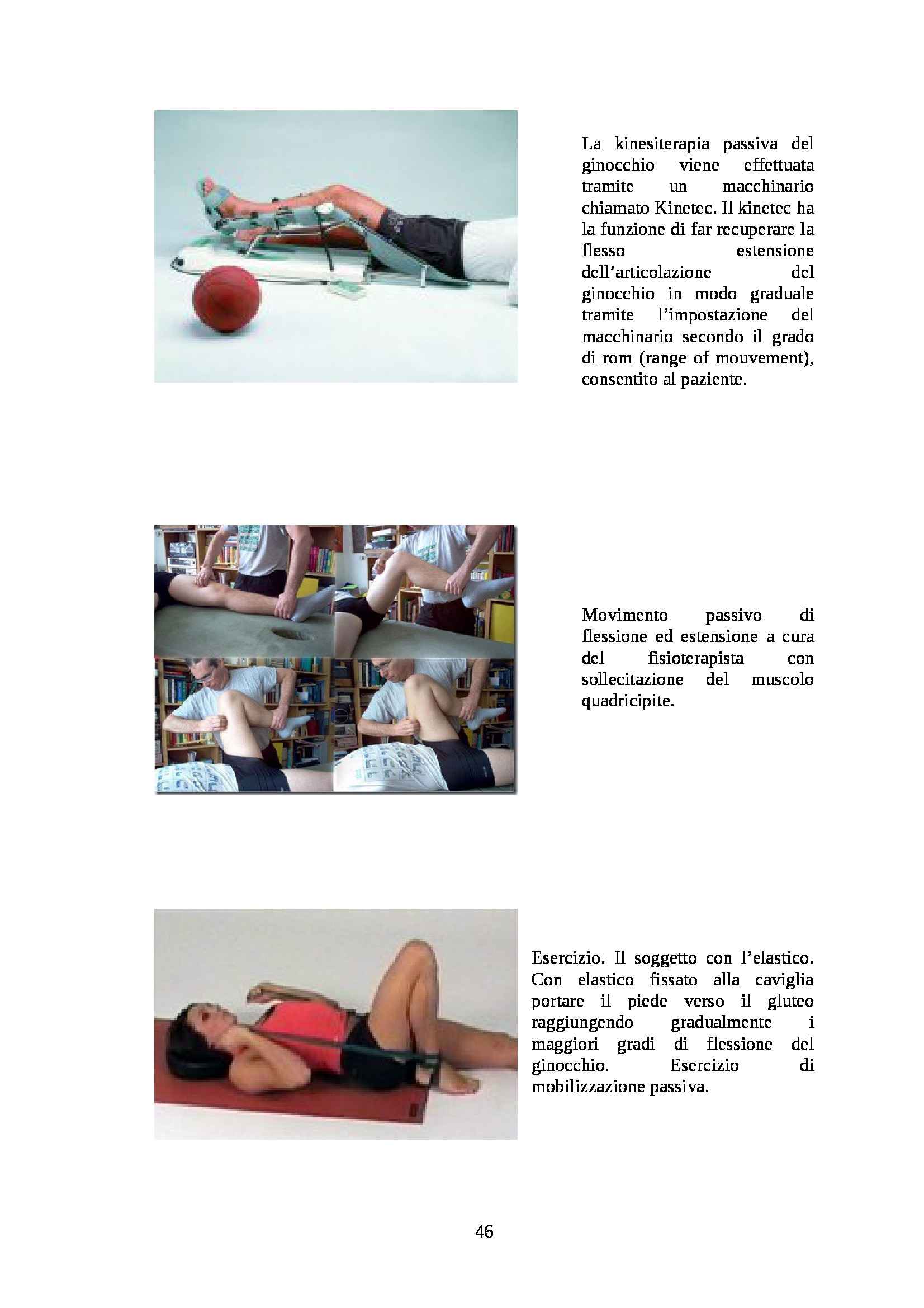 La kinesiterapia passiva del ginocchio viene effettuata tramite un macchinario chiamato Kinetec. Il kinetec ha la funzione di far recuperare la flesso estensione dell'articolazione del ginocchio in modo graduale tramite l'impostazione del macchinario secondo il grado di rom (range of mouvement), consentito al paziente.

Movimento passivo di flessione ed estensione a cura del fisioterapista con sollecitazione del muscolo quadricipite.

Esercizio. Il soggetto con l'elastico. Con elastico fissato alla caviglia portare il piede verso il gluteo raggiungendo gradualmente i maggiori gradi di flessione del ginocchio. Esercizio di mobilizzazione passiva.

46