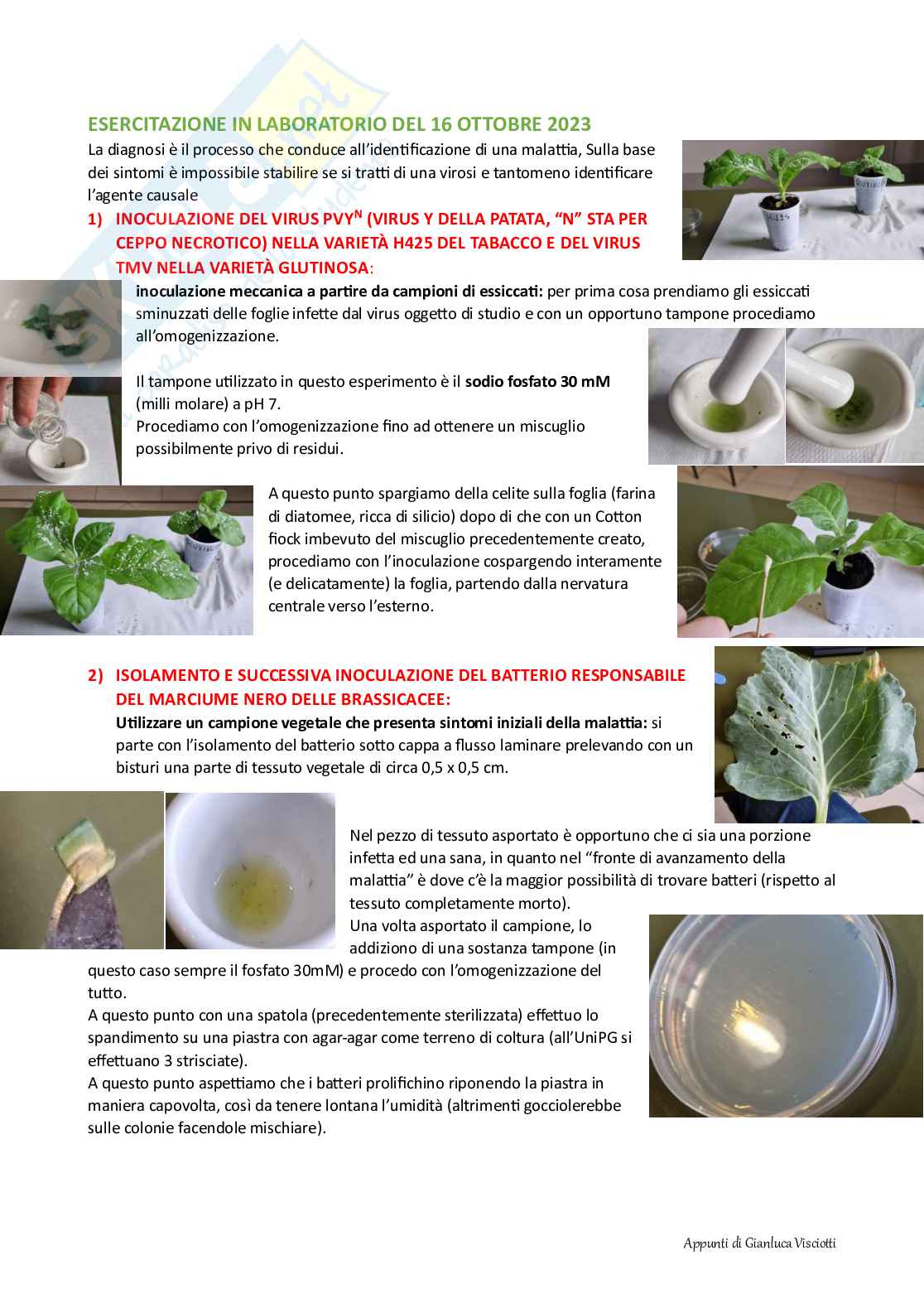 ESERCITAZIONE IN LABORATORIO DEL 16 OTTOBRE 2023

La diagnosi è il processo che conduce all'identificazione di una malattia, Sulla base dei sintomi è impossibile stabilire se si tratti di una virosi e tantomeno identificare l'agente causale

1) INOCULAZIONE DEL VIRUS PVY$^N$ (VIRUS Y DELLA PATATA, "N" STA PER CEPPO NECROTICO) NELLA VARIETÀ H425 DEL TABACCO E DEL VIRUS TMV NELLA VARIETÀ GLUTINOSA:

inoculazione meccanica a partire da campioni di essiccati: per prima cosa prendiamo gli essiccati sminuzzati delle foglie infette dal virus oggetto di studio e con un opportuno tampone procediamo all'omogenizzazione.

Il tampone utilizzato in questo esperimento è il sodio fosfato 30 mM (milli molare) a pH 7.
Procediamo con l'omogenizzazione fino ad ottenere un miscuglio possibilmente privo di residui.

A questo punto spargiamo della celite sulla foglia (farina di diatomee, ricca di silicio) dopo di che con un Cotton fiock imbevuto del miscuglio precedentemente creato, procediamo con l'inoculazione cospargendo interamente (e delicatamente) la foglia, partendo dalla nervatura centrale verso l'esterno.

2) ISOLAMENTO E SUCCESSIVA INOCULAZIONE DEL BATTERIO RESPONSABILE DEL MARCIUME NERO DELLE BRASSICACEE:
Utilizzare un campione vegetale che presenta sintomi iniziali della malattia: si parte con l'isolamento del batterio sotto cappa a flusso laminare prelevando con un bisturi una parte di tessuto vegetale di circa 0,5 x 0,5 cm.

Nel pezzo di tessuto asportato è opportuno che ci sia una porzione infetta ed una sana, in quanto nel "fronte di avanzamento della malattia" è dove c'è la maggior possibilità di trovare batteri (rispetto al tessuto completamente morto).
Una volta asportato il campione, lo addiziono di una sostanza tampone (in questo caso sempre il fosfato 30mM) e procedo con l'omogenizzazione del tutto.
A questo punto con una spatola (precedentemente sterilizzata) effettuo lo spandimento su una piastra con agar-agar come terreno di coltura (all'UniPG si effettuano 3 strisciate).
A questo punto aspettiamo che i batteri prolifichino riponendo la piastra in maniera capovolta, così da tenere lontana l'umidità (altrimenti gocciolerebbe sulle colonie facendole mischiare).

Appunti di Gianluca Visciotti