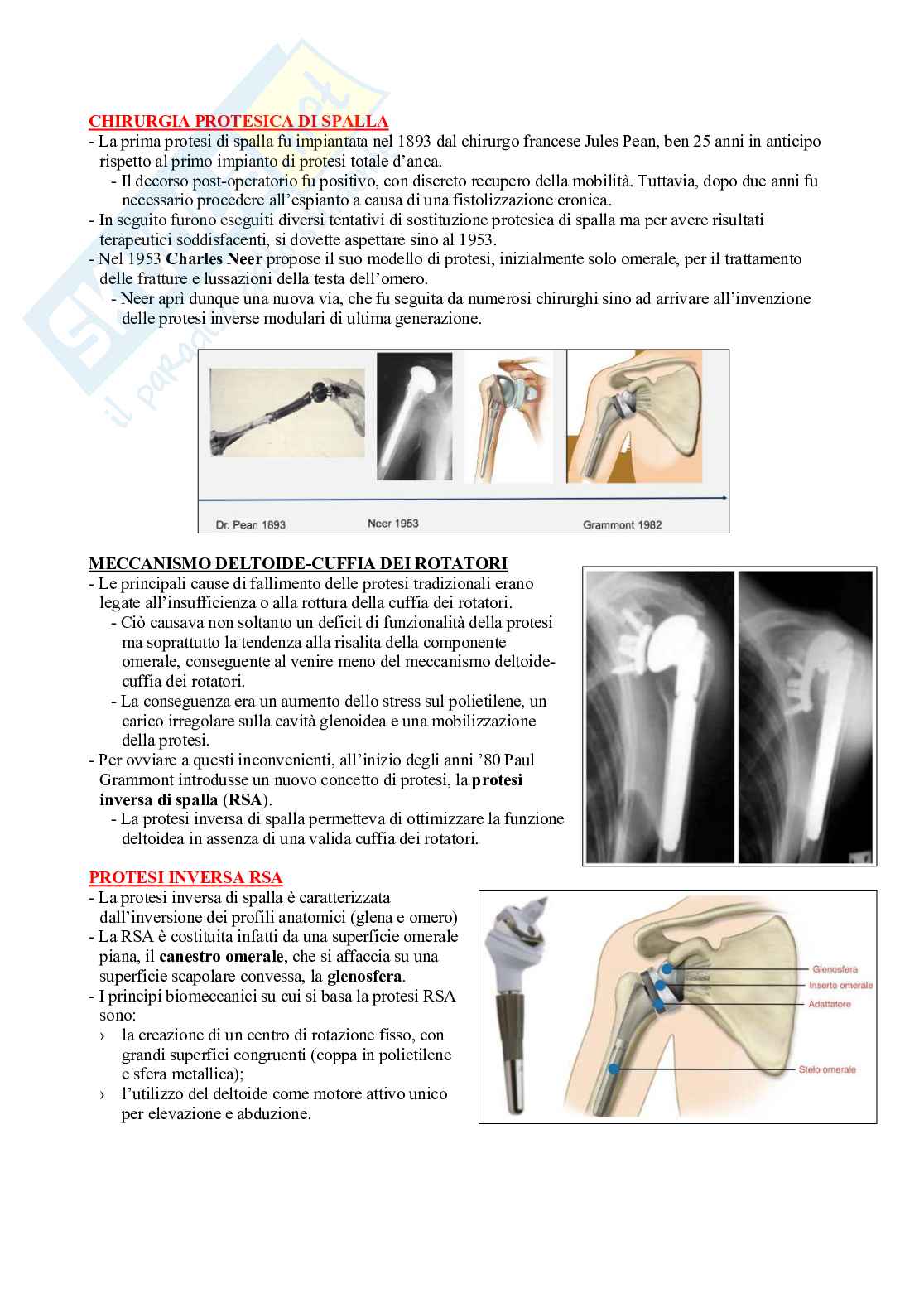 CHIRURGIA PROTESICA DI SPALLA
- La prima protesi di spalla fu impiantata nel 1893 dal chirurgo francese Jules Pean, ben 25 anni in anticipo rispetto al primo impianto di protesi totale d'anca.
- Il decorso post-operatorio fu positivo, con discreto recupero della mobilità. Tuttavia, dopo due anni fu necessario procedere all'espianto a causa di una fistolizzazione cronica.
- In seguito furono eseguiti diversi tentativi di sostituzione protesica di spalla ma per avere risultati terapeutici soddisfacenti, si dovette aspettare sino al 1953.
- Nel 1953 Charles Neer propose il suo modello di protesi, inizialmente solo omerale, per il trattamento delle fratture e lussazioni della testa dell'omero.
- Neer aprì dunque una nuova via, che fu seguita da numerosi chirurghi sino ad arrivare all'invenzione delle protesi inverse modulari di ultima generazione.

Dr. Pean 1893
Neer 1953
Grammont 1982

MECCANISMO DELTOIDE-CUFFIA DEI ROTATORI
- Le principali cause di fallimento delle protesi tradizionali erano legate all'insufficienza o alla rottura della cuffia dei rotatori.
- Ciò causava non soltanto un deficit di funzionalità della protesi ma soprattutto la tendenza alla risalita della componente omerale, conseguente al venire meno del meccanismo deltoide-cuffia dei rotatori.
- La conseguenza era un aumento dello stress sul polietilene, un carico irregolare sulla cavità glenoidea e una mobilizzazione della protesi.
- Per ovviare a questi inconvenienti, all'inizio degli anni '80 Paul Grammont introdusse un nuovo concetto di protesi, la protesi inversa di spalla (RSA).
- La protesi inversa di spalla permetteva di ottimizzare la funzione deltoidea in assenza di una valida cuffia dei rotatori.

PROTESI INVERSA RSA
- La protesi inversa di spalla è caratterizzata dall'inversione dei profili anatomici (glena e omero)
- La RSA è costituita infatti da una superficie omerale piana, il canestro omerale, che si affaccia su una superficie scapolare convessa, la glenosfera.
- I principi biomeccanici su cui si basa la protesi RSA sono:
› la creazione di un centro di rotazione fisso, con grandi superfici congruenti (coppa in polietilene e sfera metallica);
› l'utilizzo del deltoide come motore attivo unico per elevazione e abduzione.

Glenosfera
Inserto omerale
Adattatore
Stelo omerale