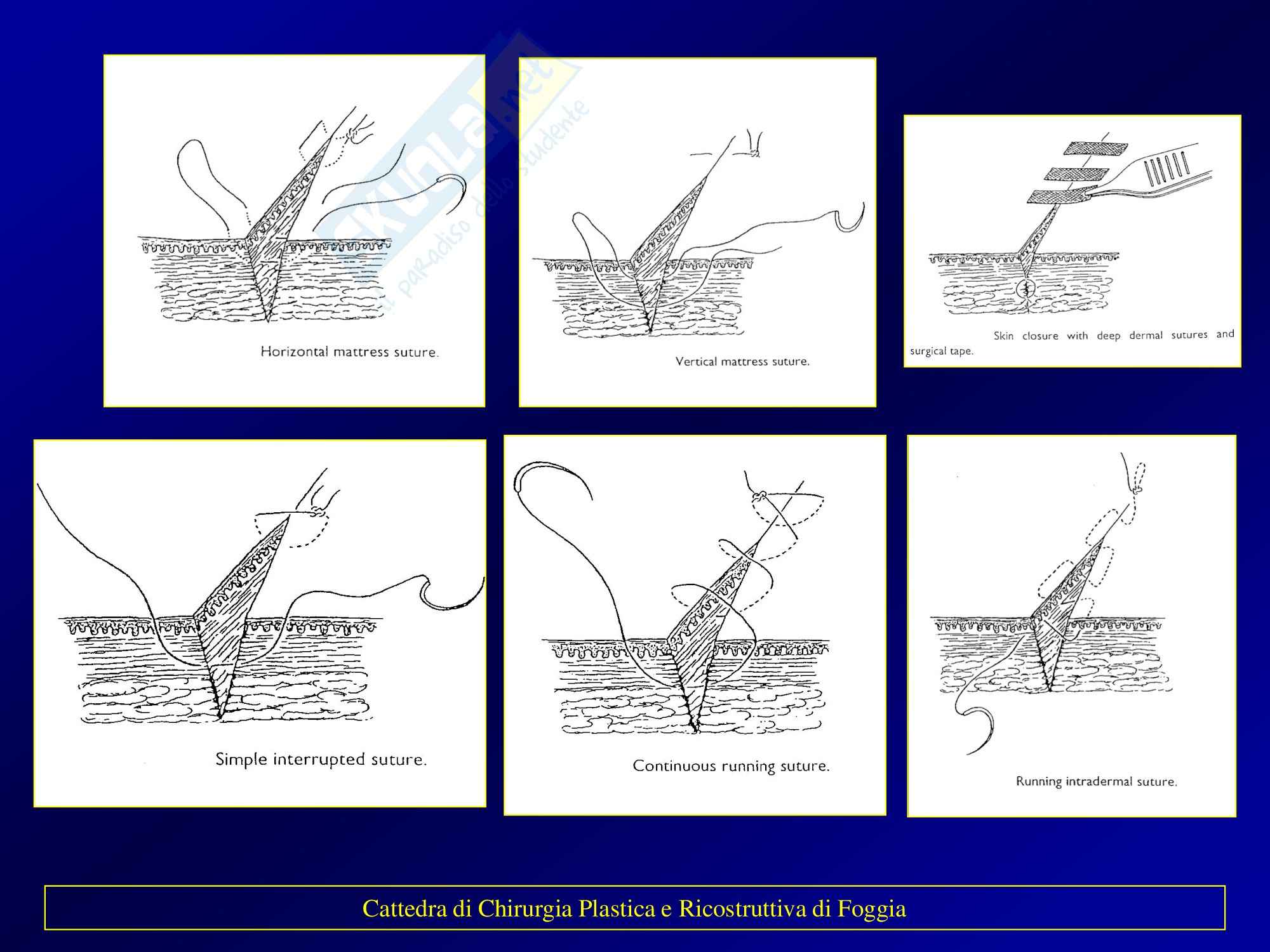 Skuola.net
il paradiso dello studente

Horizontal mattress suture.

Vertical mattress suture.

Skin closure with deep dermal sutures and surgical tape.

Simple interrupted suture.

Continuous running suture.

Running intradermal suture.

Cattedra di Chirurgia Plastica e Ricostruttiva di Foggia