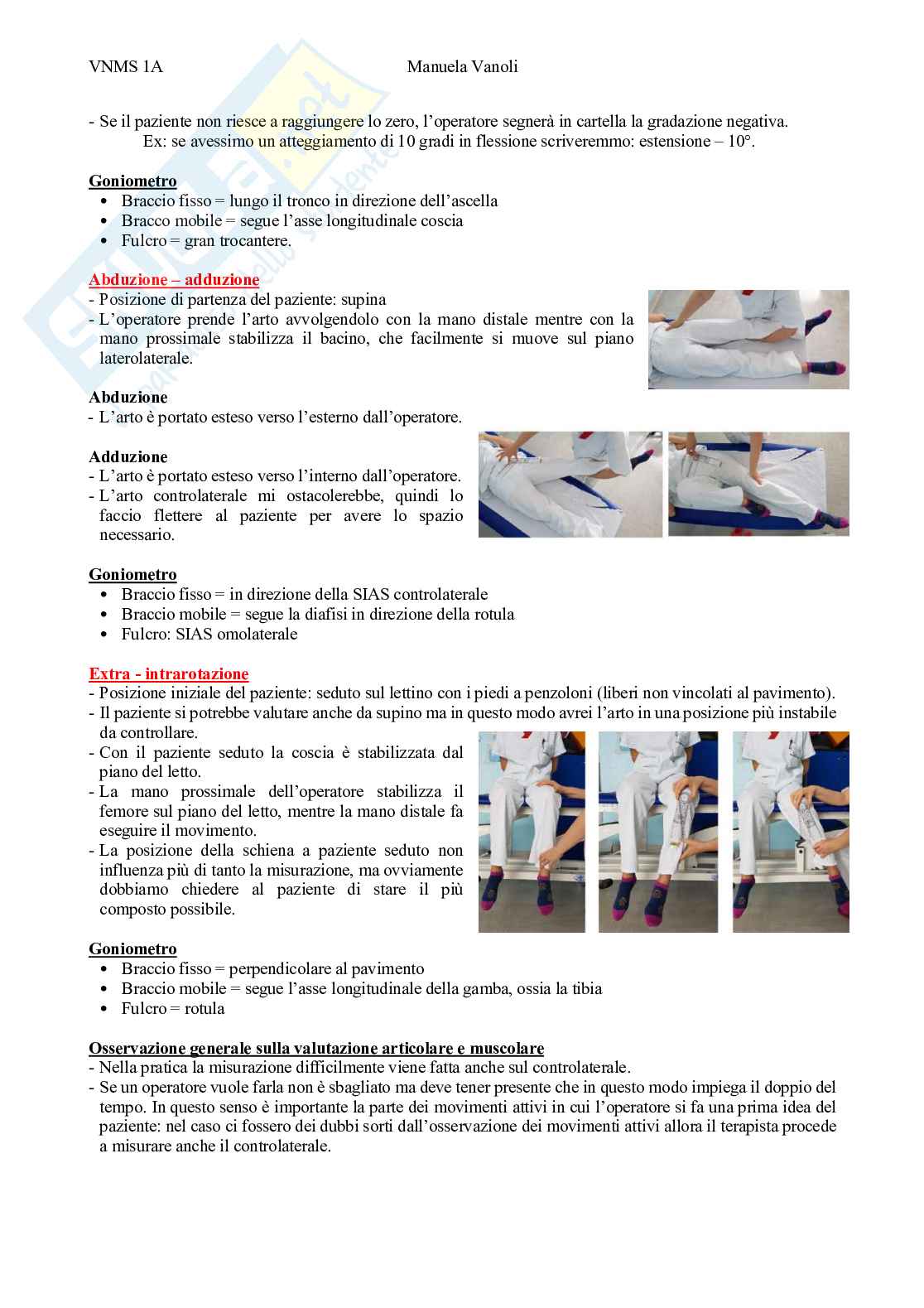 VNMS 1A Manuela Vanoli

- Se il paziente non riesce a raggiungere lo zero, l'operatore segnerà in cartella la gradazione negativa.
Ex: se avessimo un atteggiamento di 10 gradi in flessione scriveremmo: estensione – 10°.

Goniometro
• Braccio fisso = lungo il tronco in direzione dell'ascella
• Bracco mobile = segue l'asse longitudinale coscia
• Fulcro = gran trocantere.

Abduzione – adduzione
- Posizione di partenza del paziente: supina
- L'operatore prende l'arto avvolgendolo con la mano distale mentre con la mano prossimale stabilizza il bacino, che facilmente si muove sul piano laterolaterale.

Abduzione
- L'arto è portato esteso verso l'esterno dall'operatore.

Adduzione
- L'arto è portato esteso verso l'interno dall'operatore.
- L'arto controlaterale mi ostacolerebbe, quindi lo faccio flettere al paziente per avere lo spazio necessario.

Goniometro
• Braccio fisso = in direzione della SIAS controlaterale
• Braccio mobile = segue la diafisi in direzione della rotula
• Fulcro: SIAS omolaterale

Extra - intrarotazione
- Posizione iniziale del paziente: seduto sul lettino con i piedi a penzoloni (liberi non vincolati al pavimento).
- Il paziente si potrebbe valutare anche da supino ma in questo modo avrei l'arto in una posizione più instabile da controllare.
- Con il paziente seduto la coscia è stabilizzata dal piano del letto.
- La mano prossimale dell'operatore stabilizza il femore sul piano del letto, mentre la mano distale fa eseguire il movimento.
- La posizione della schiena a paziente seduto non influenza più di tanto la misurazione, ma ovviamente dobbiamo chiedere al paziente di stare il più composto possibile.

Goniometro
• Braccio fisso = perpendicolare al pavimento
• Braccio mobile = segue l'asse longitudinale della gamba, ossia la tibia
• Fulcro = rotula

Osservazione generale sulla valutazione articolare e muscolare
- Nella pratica la misurazione difficilmente viene fatta anche sul controlaterale.
- Se un operatore vuole farla non è sbagliato ma deve tener presente che in questo modo impiega il doppio del tempo. In questo senso è importante la parte dei movimenti attivi in cui l'operatore si fa una prima idea del paziente: nel caso ci fossero dei dubbi sorti dall'osservazione dei movimenti attivi allora il terapista procede a misurare anche il controlaterale.