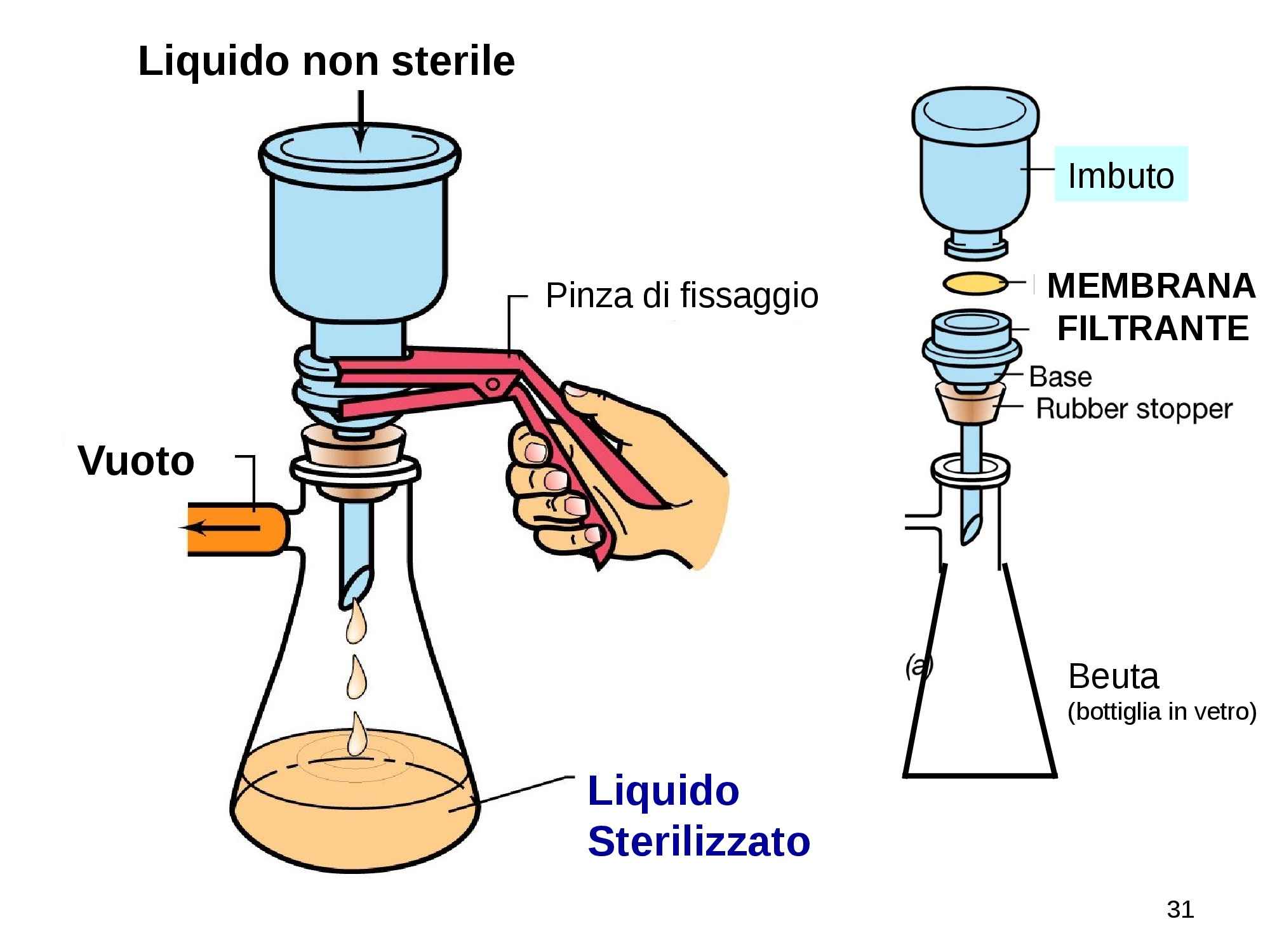 Liquido non sterile

Pinza di fissaggio

Vuoto

Liquido
Sterilizzato

Imbuto

MEMBRANA
FILTRANTE

Base
Rubber stopper

(a)

Beuta
(bottiglia in vetro)

31