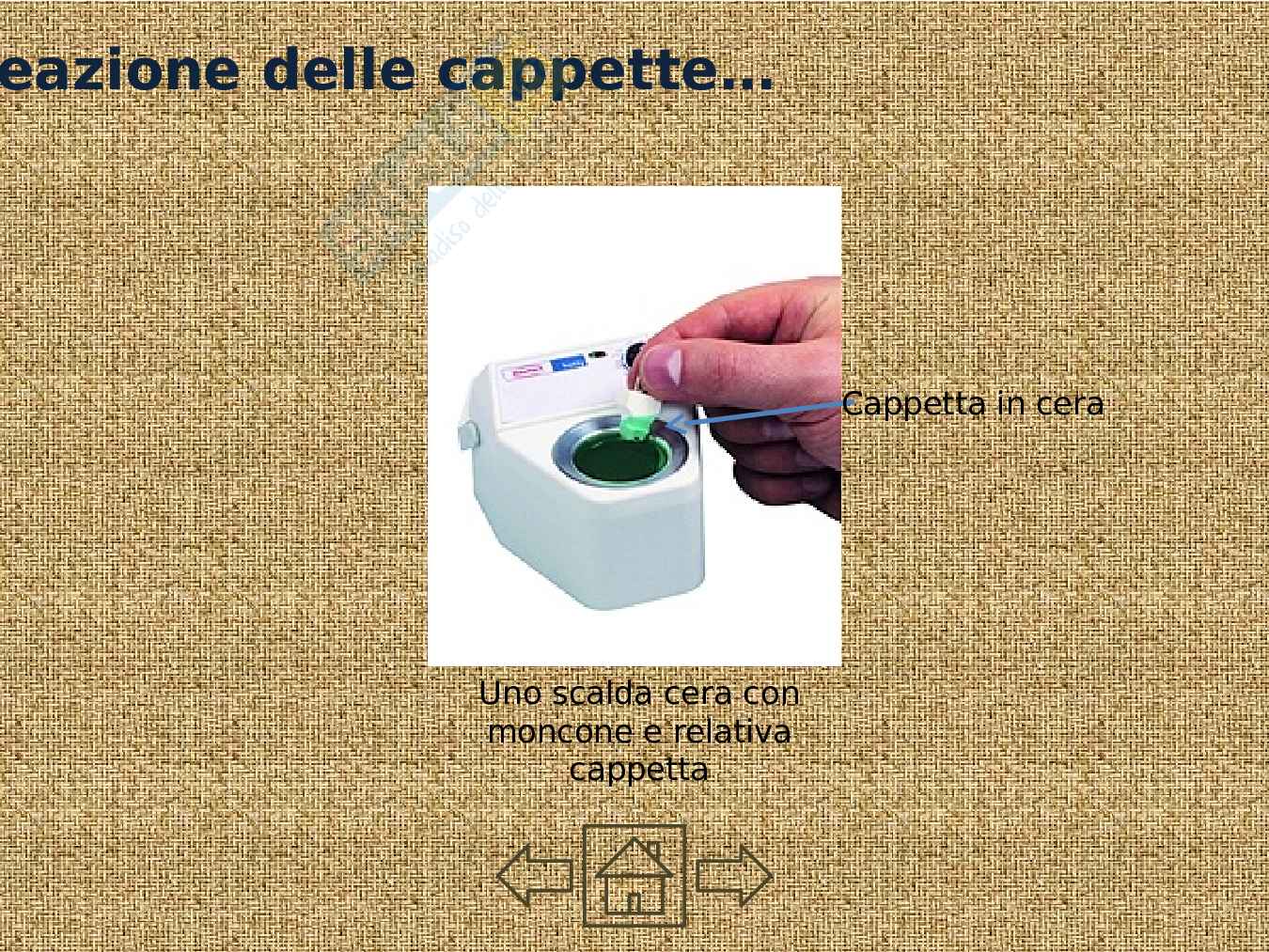 eazione delle cappette…

Cappetta in cera

Uno scalda cera con moncone e relativa cappetta