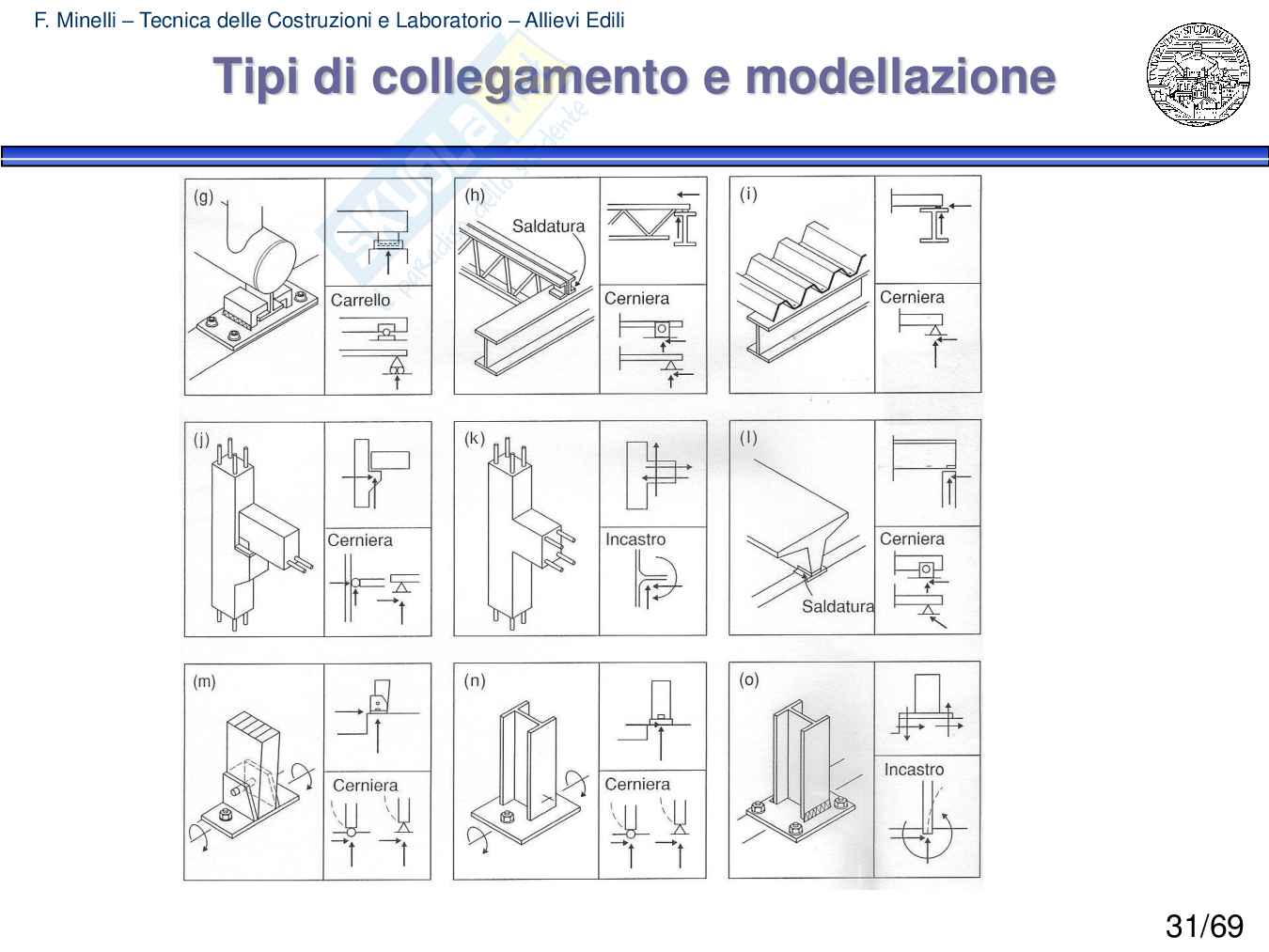 F. Minelli – Tecnica delle Costruzioni e Laboratorio – Allievi Edili

Tipi di collegamento e modellazione

(g)
Carrello

(h)
Saldatura
Cerniera

(i)
Cerniera

(j)
Cerniera

(k)
Incastro

(l)
Saldatura
Cerniera

(m)
Cerniera

(n)
Cerniera

(o)
Incastro

31/69