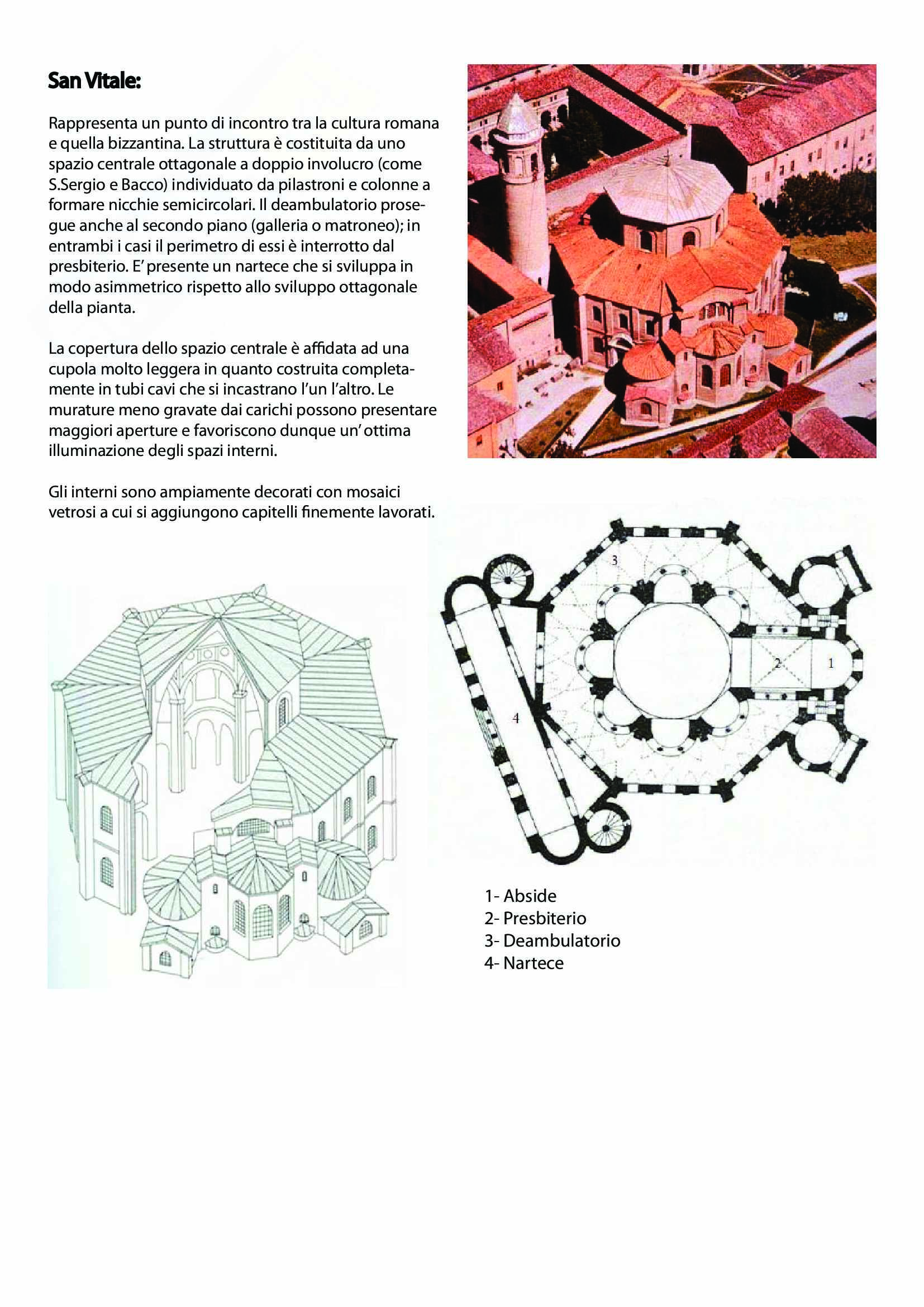 San Vitale:

Rappresenta un punto di incontro tra la cultura romana e quella bizzantina. La struttura è costituita da uno spazio centrale ottagonale a doppio involucro (come S.Sergio e Bacco) individuato da pilastroni e colonne a formare nicchie semicircolari. Il deambulatorio prosegue anche al secondo piano (galleria o matroneo); in entrambi i casi il perimetro di essi è interrotto dal presbiterio. E' presente un nartece che si sviluppa in modo asimmetrico rispetto allo sviluppo ottagonale della pianta.

La copertura dello spazio centrale è affidata ad una cupola molto leggera in quanto costruita completamente in tubi cavi che si incastrano l'un l'altro. Le murature meno gravate dai carichi possono presentare maggiori aperture e favoriscono dunque un' ottima illuminazione degli spazi interni.

Gli interni sono ampiamente decorati con mosaici vetrosi a cui si aggiungono capitelli finemente lavorati.

3
2
1
4

1- Abside
2- Presbiterio
3- Deambulatorio
4- Nartece